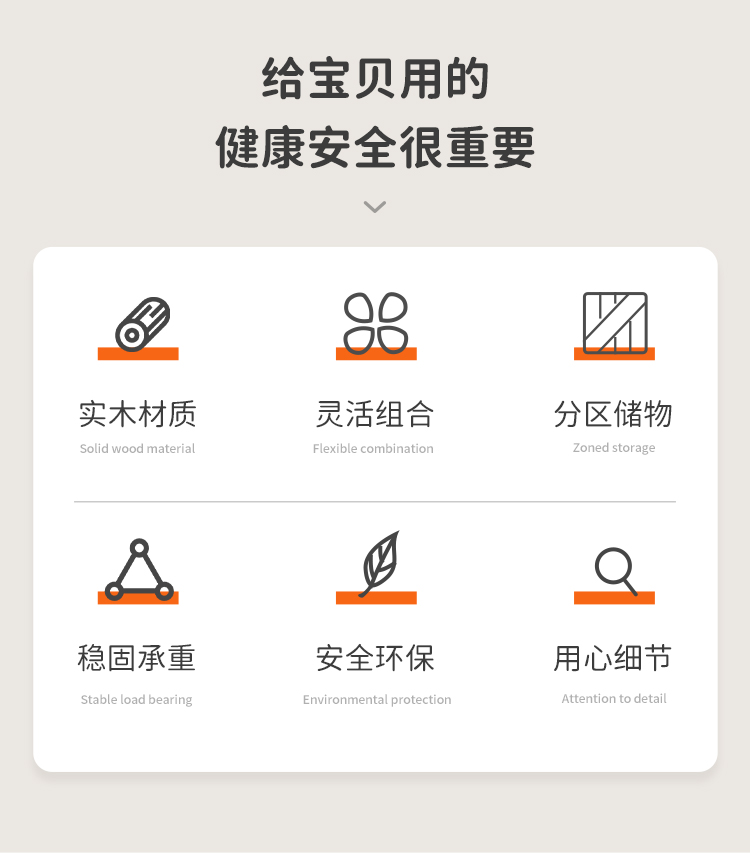 给宝贝用的
健康安全很重要

实木材质
Solid wood material

灵活组合
Flexible combination

分区储物
Zoned storage

稳固承重
Stable load bearing

安全环保
Environmental protection

用心细节
Attention to detail