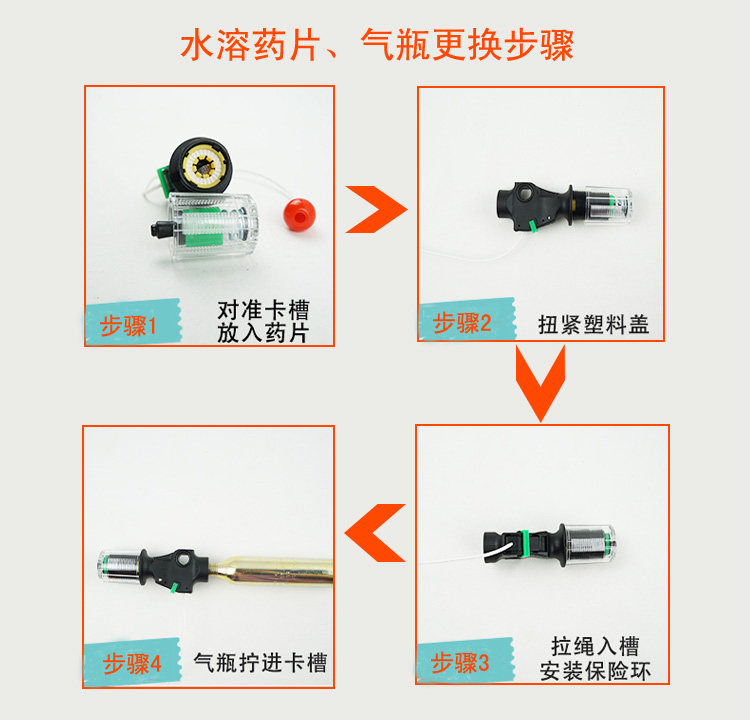 水溶药片、气瓶更换步骤

步骤1 对准卡槽 放入药片

步骤2 扭紧塑料盖

步骤3 拉绳入槽 安装保险环

步骤4 气瓶拧进卡槽