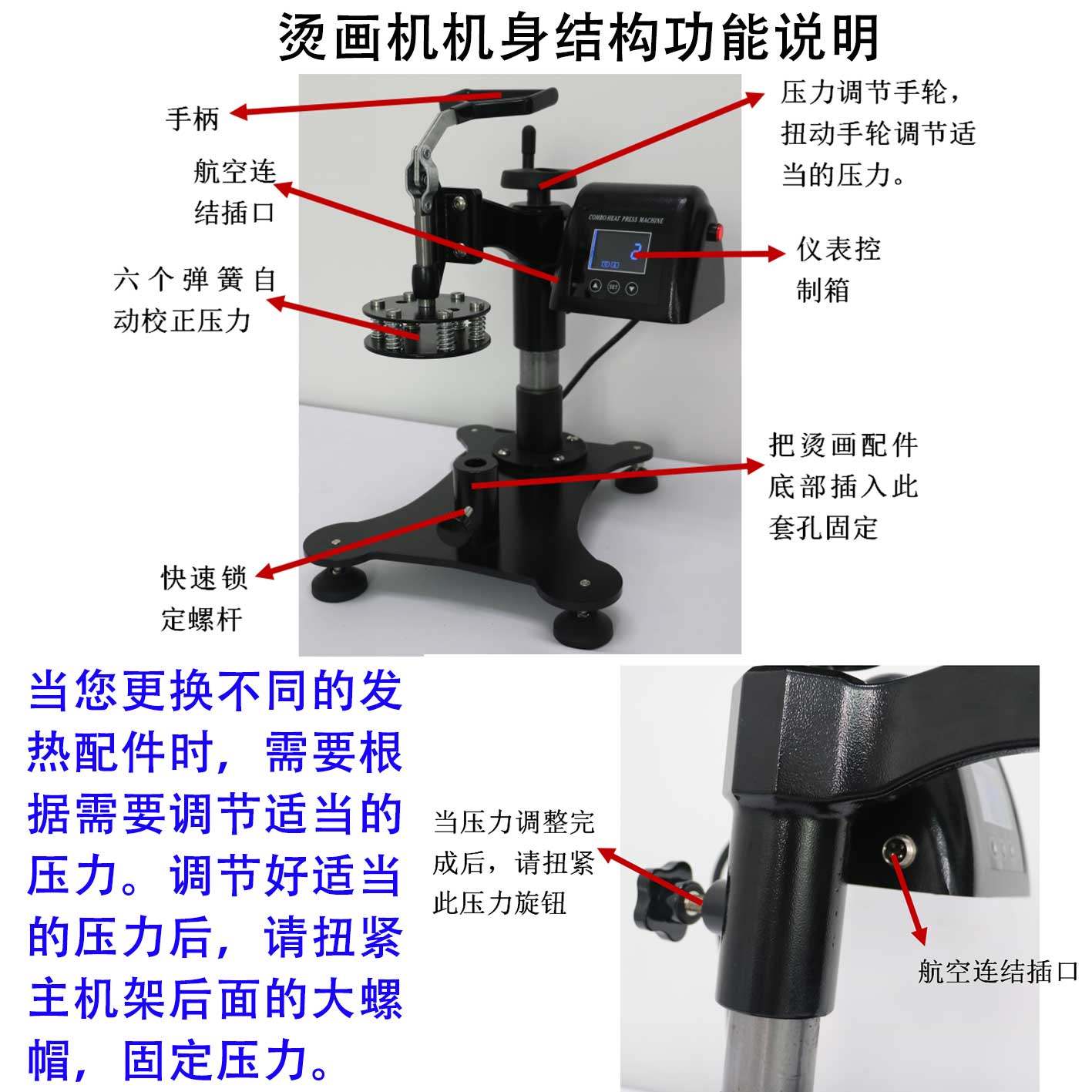 烫画机机身结构功能说明

手柄

航空连结插口

六个弹簧自动校正压力

压力调节手轮，扭动手轮调节适当的压力。

COMBO HEAT PRESS MACHINE

2

SET

仪表控制箱

把烫画配件底部插入此套孔固定

快速锁定螺杆

当您更换不同的发热配件时，需要根据需要调节适当的压力。调节好适当的压力后，请扭紧主机架后面的大螺帽，固定压力。

当压力调整完成后，请扭紧此压力旋钮

航空连结插口