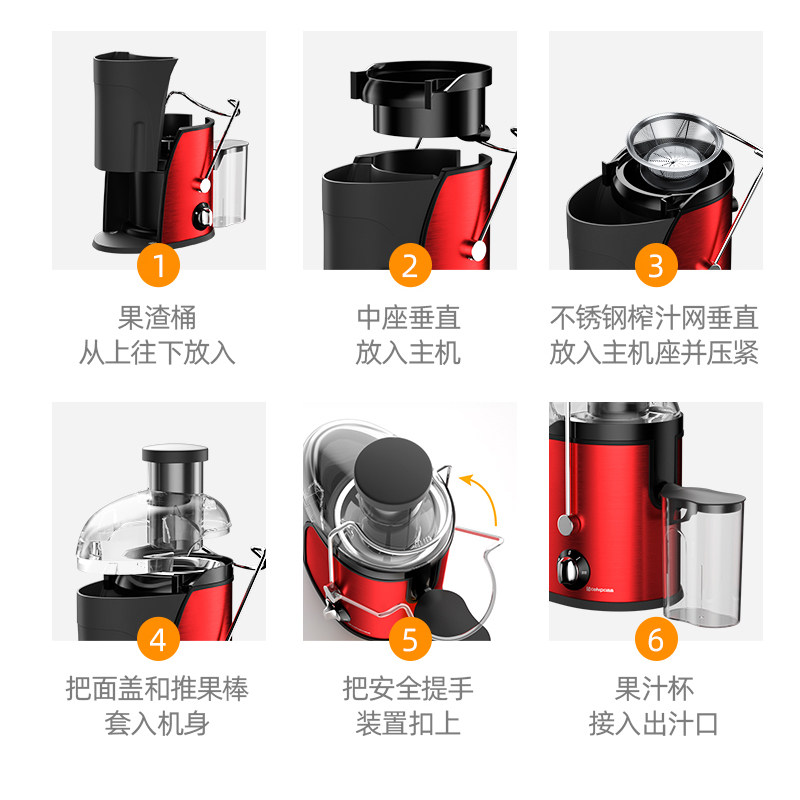 1

果渣桶
从上往下放入

2

中座垂直
放入主机

3

不锈钢榨汁网垂直
放入主机座并压紧

4

把面盖和推果棒
套入机身

5

把安全提手
装置扣上

6

果汁杯
接入出汁口