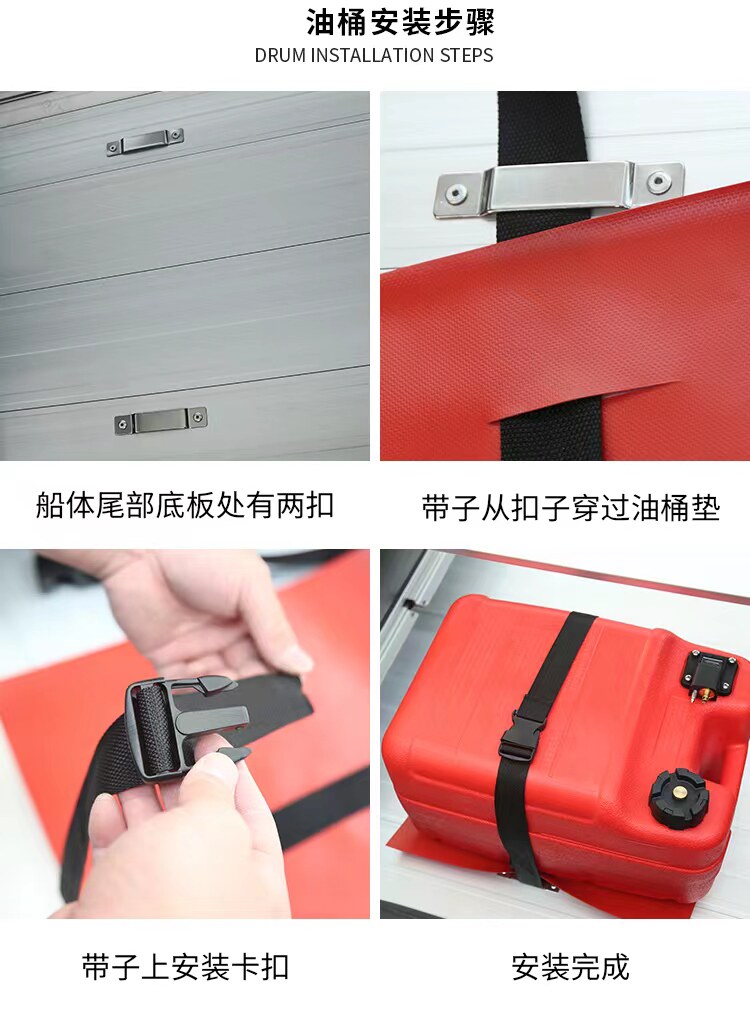 油桶安装步骤
DRUM INSTALLATION STEPS

船体尾部底板处有两扣

带子从扣子穿过油桶垫

带子上安装卡扣

安装完成