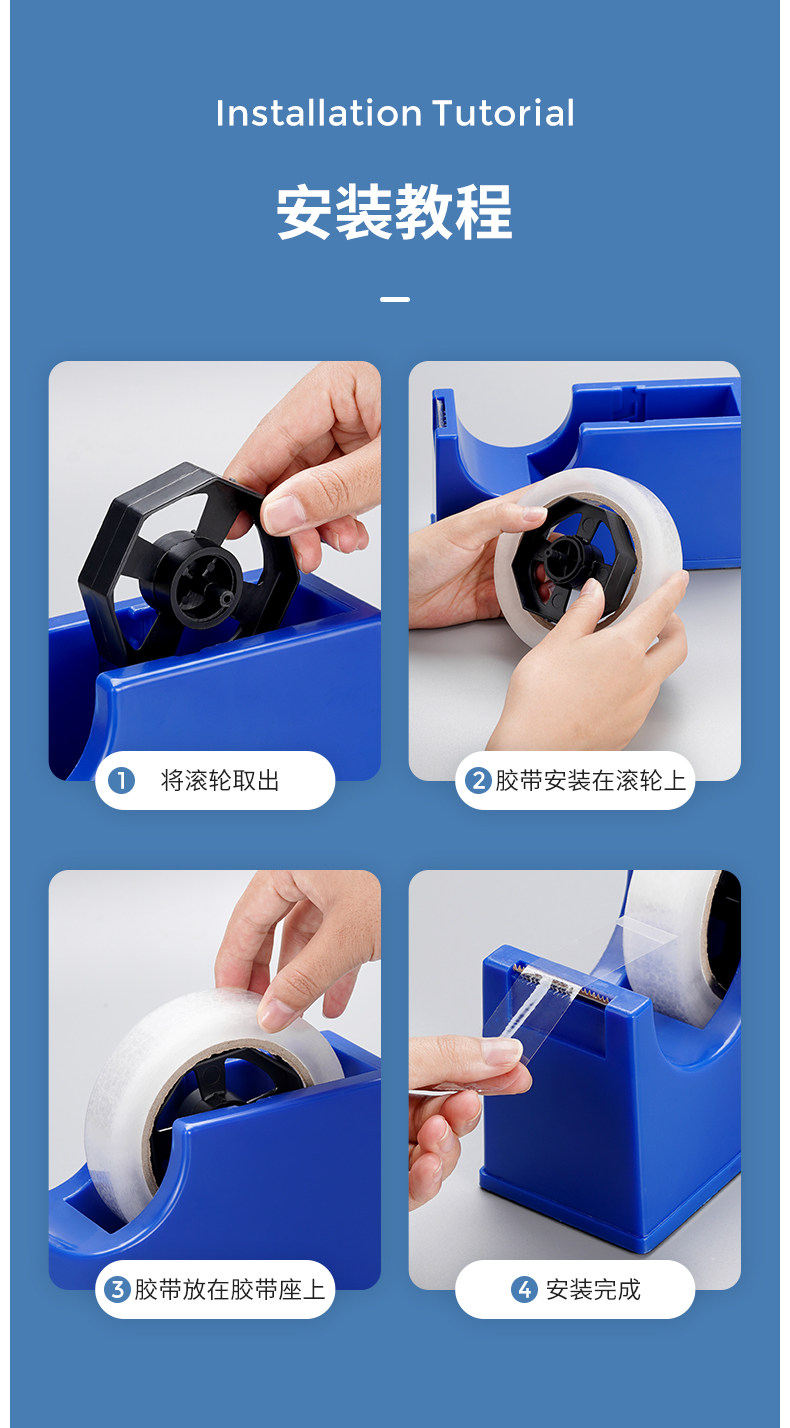 Installation Tutorial

安装教程

1 将滚轮取出

2 胶带安装在滚轮上

3 胶带放在胶带座上

4 安装完成