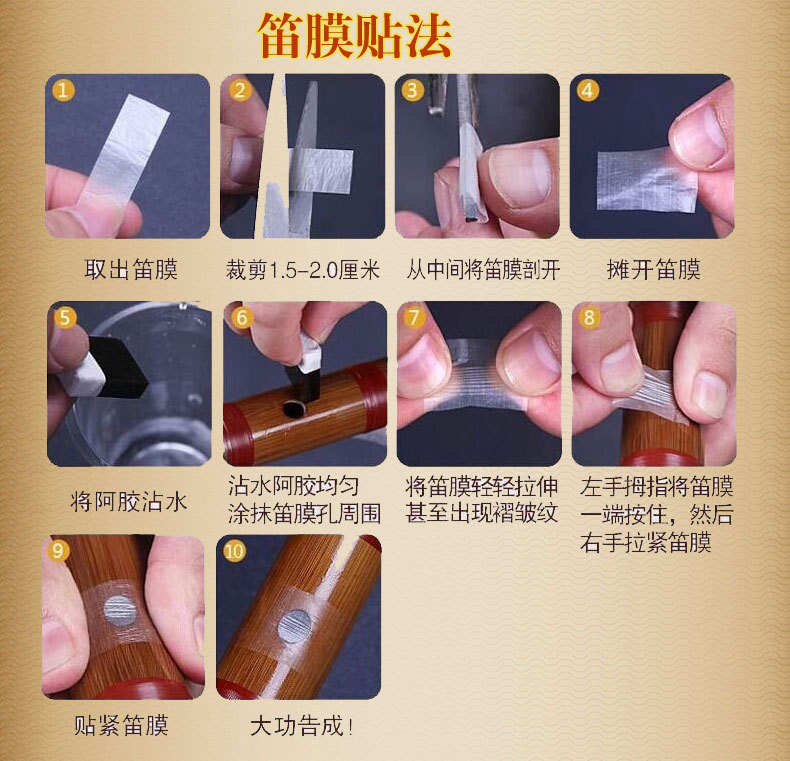 笛膜贴法

1
取出笛膜

2
裁剪1.5-2.0厘米

3
从中间将笛膜剖开

4
摊开笛膜

5
将阿胶沾水

6
沾水阿胶均匀涂抹笛膜孔周围

7
将笛膜轻轻拉伸甚至出现褶皱纹

8
左手拇指将笛膜一端按住，然后右手拉紧笛膜

9
贴紧笛膜

10
大功告成！