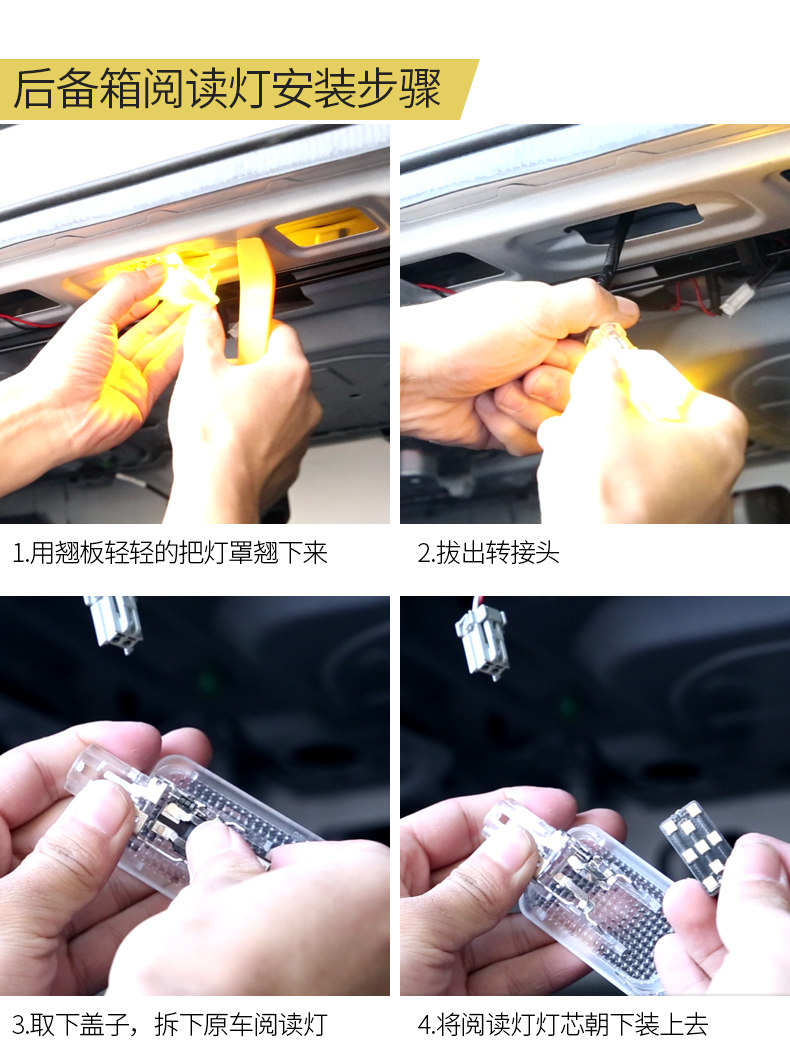 后备箱阅读灯安装步骤

1.用翘板轻轻的把灯罩翘下来

2.拔出转接头

3.取下盖子，拆下原车阅读灯

4.将阅读灯灯芯朝下装上去