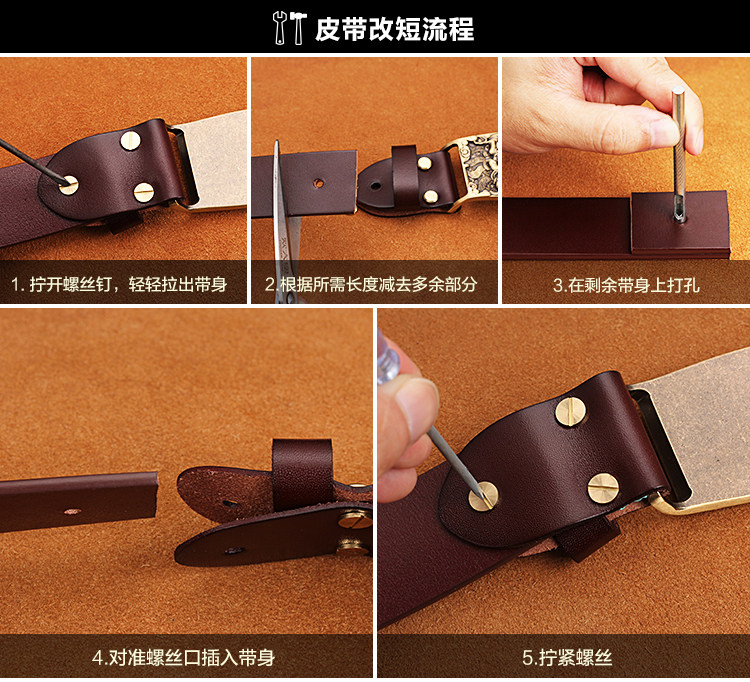 皮带改短流程

1. 拧开螺丝钉，轻轻拉出带身

2.根据所需长度减去多余部分

3.在剩余带身上打孔

4.对准螺丝口插入带身

5.拧紧螺丝