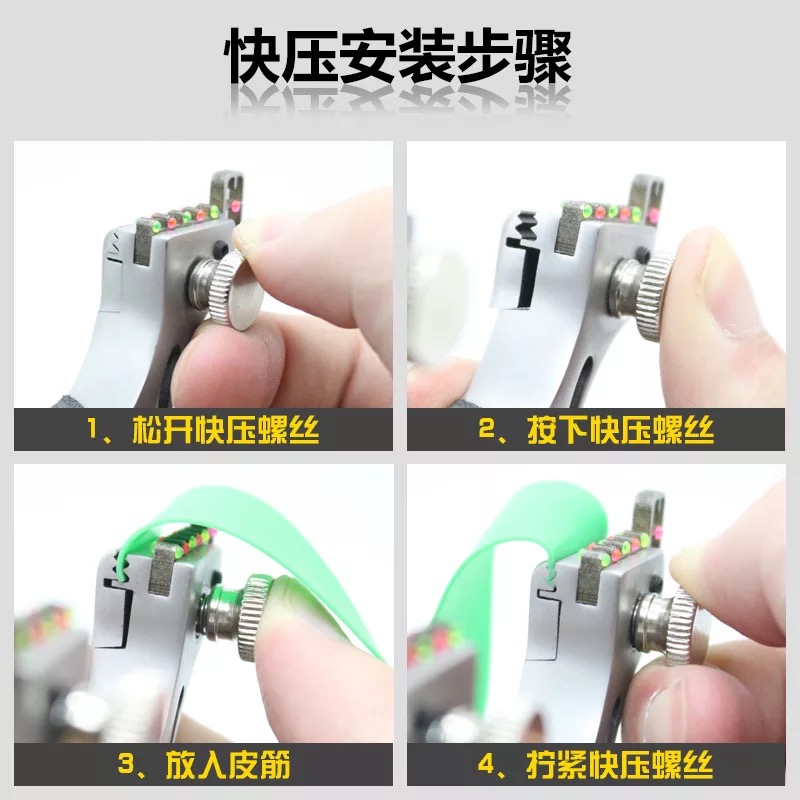 快压安装步骤

1、松开快压螺丝

2、按下快压螺丝

3、放入皮筋

4、拧紧快压螺丝