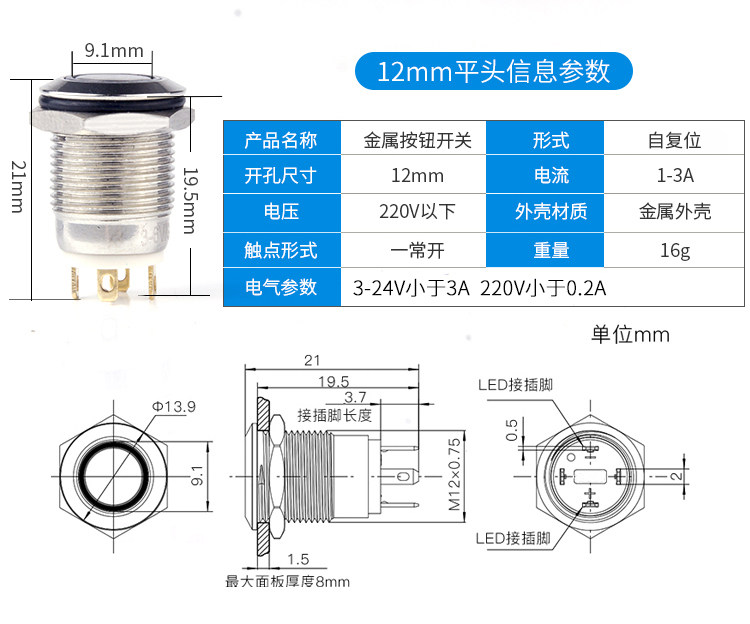 9.1mm

21mm

19.5mm

12mm平头信息参数

| 产品名称 | 金属按钮开关 | 形式 | 自复位 |
|---|---|---|---|
| 开孔尺寸 | 12mm | 电流 | 1-3A |
| 电压 | 220V以下 | 外壳材质 | 金属外壳 |
| 触点形式 | 一常开 | 重量 | 16g |
| 电气参数 | 3-24V小于3A 220V小于0.2A | | |

单位mm

Φ13.9

9.1

21

19.5

3.7

接插脚长度

M12×0.75

1.5

最大面板厚度8mm

LED接插脚

0.5

2

LED接插脚