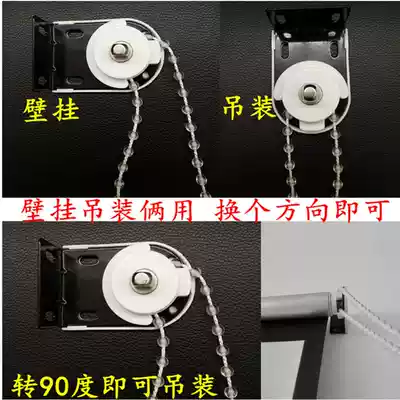 壁挂

吊装

壁挂吊装俩用 换个方向即可

转90度即可吊装