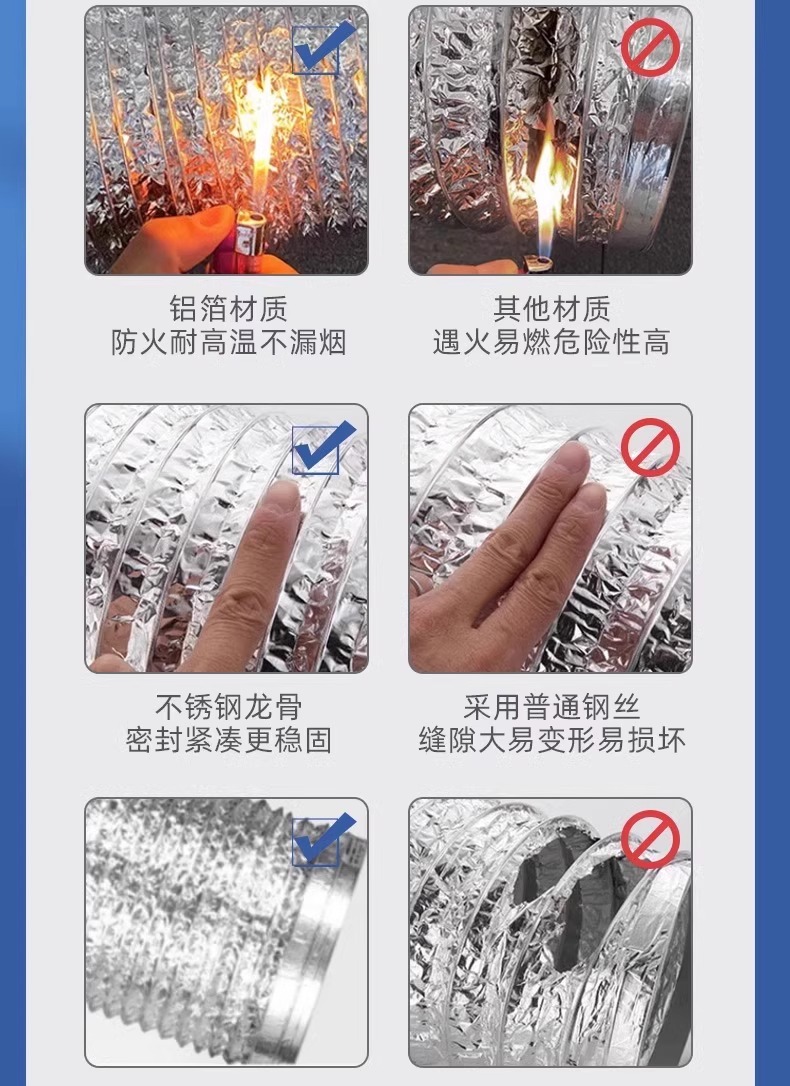 铝箔材质
防火耐高温不漏烟

其他材质
遇火易燃危险性高

不锈钢龙骨
密封紧凑更稳固

采用普通钢丝
缝隙大易变形易损坏