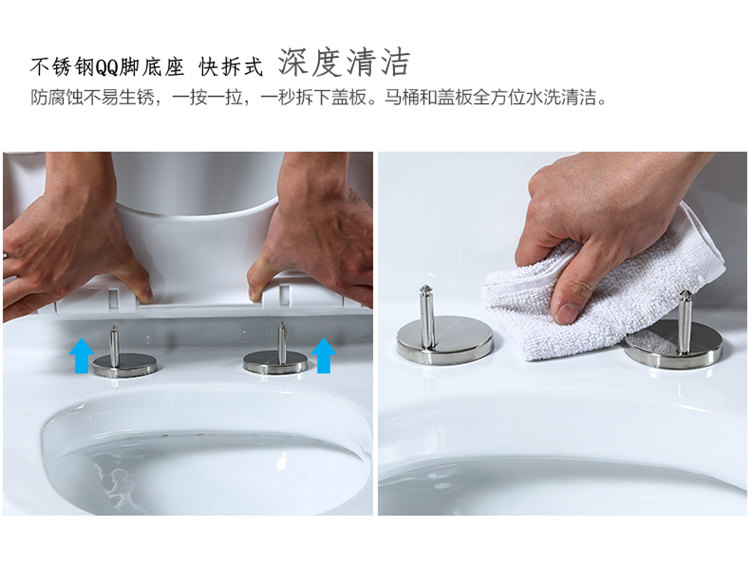 不锈钢QQ脚底座 快拆式 深度清洁
防腐蚀不易生锈，一按一拉，一秒拆下盖板。马桶和盖板全方位水洗清洁。