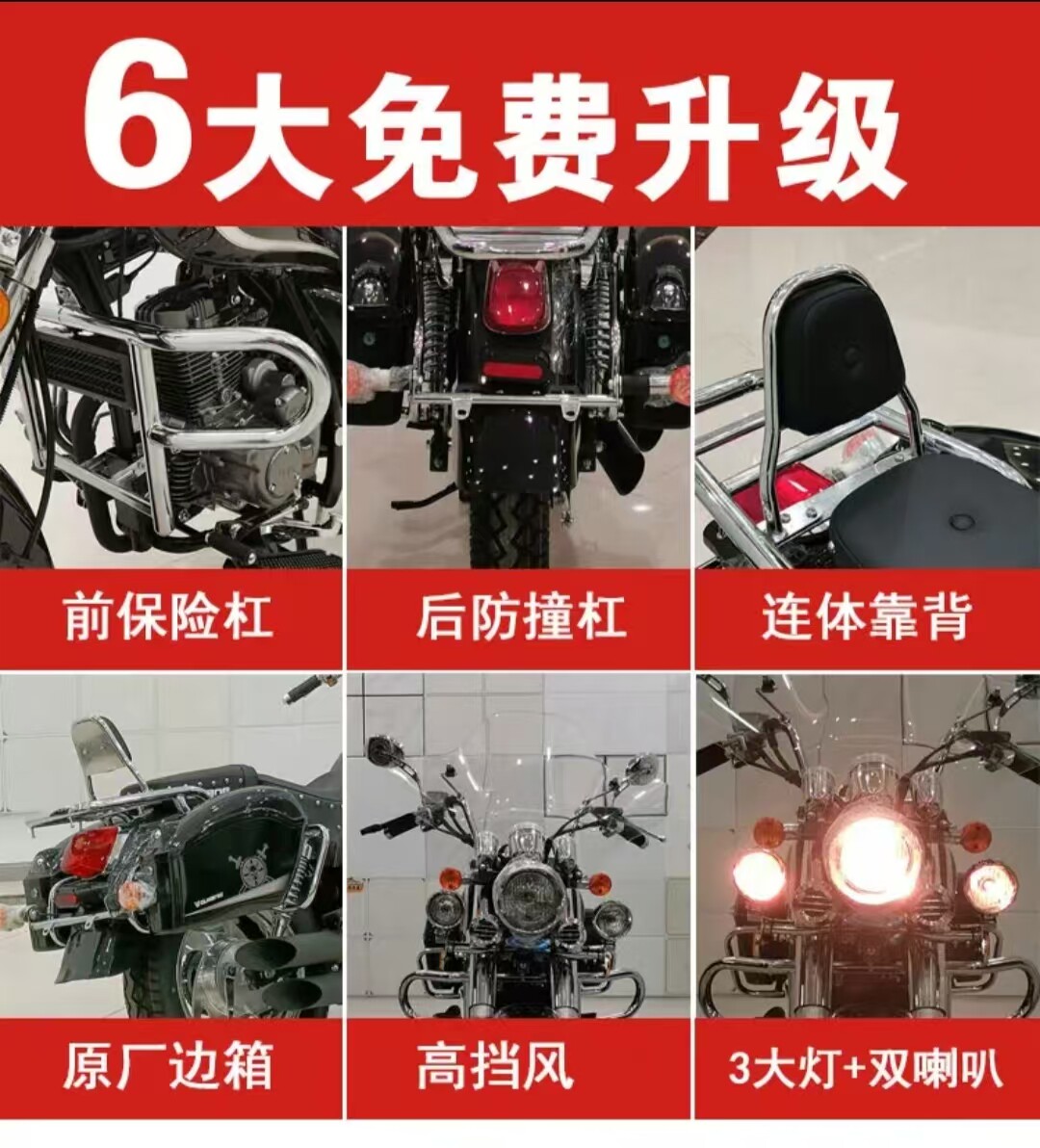 6大免费升级

前保险杠

后防撞杠

连体靠背

原厂边箱

高挡风

3大灯+双喇叭