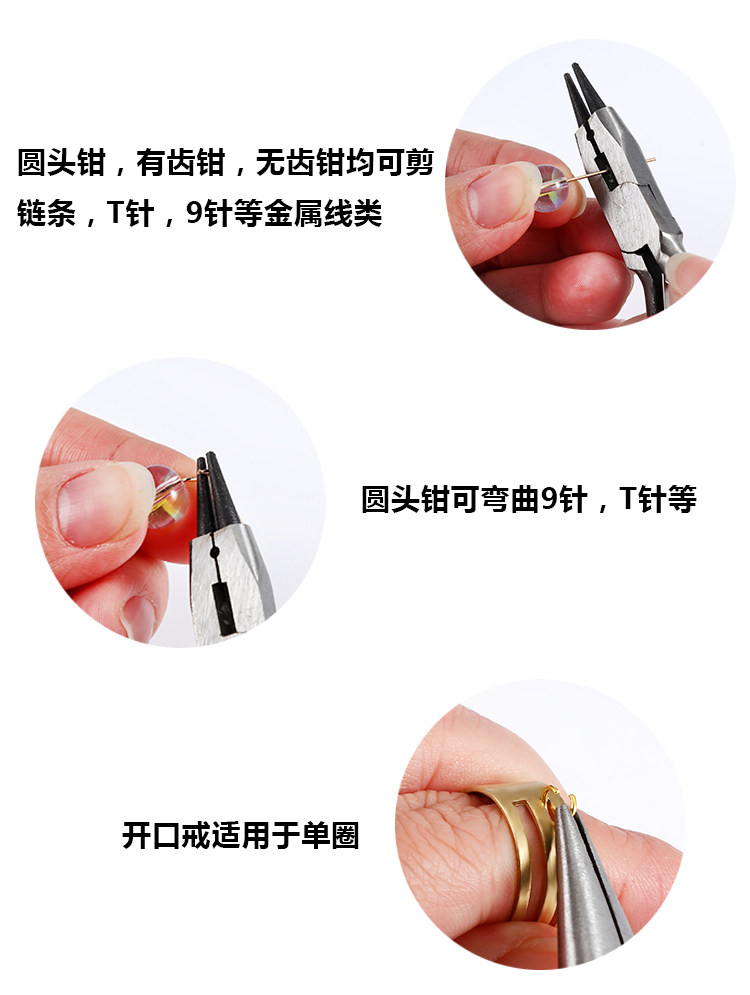 圆头钳，有齿钳，无齿钳均可剪链条，T针，9针等金属线类

圆头钳可弯曲9针，T针等

开口戒适用于单圈