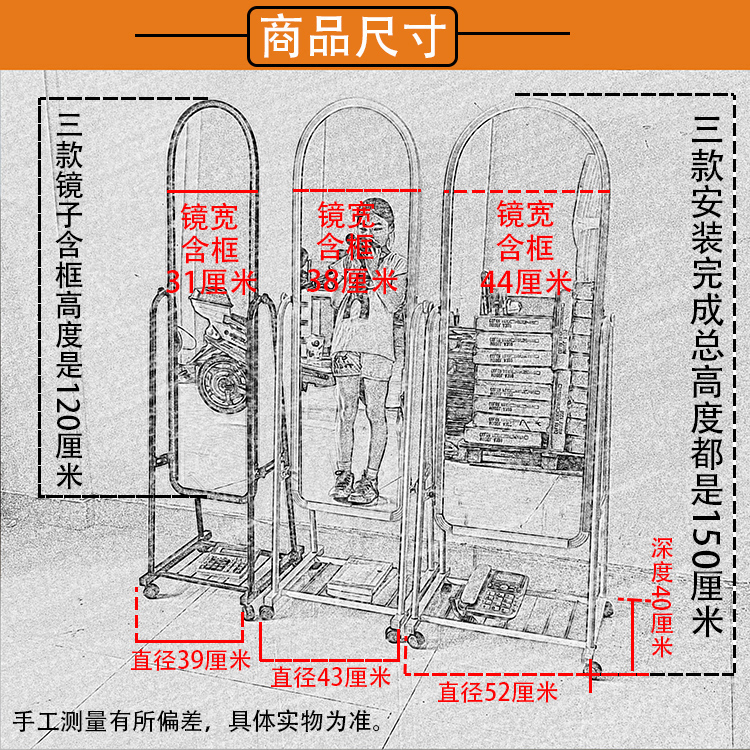 商品尺寸

三款镜子含框高度是120厘米

镜宽含框31厘米

镜宽含框38厘米

镜宽含框44厘米

三款安装完成总高度都是150厘米

深度40厘米

直径39厘米

直径43厘米

直径52厘米

手工测量有所偏差，具体实物为准。