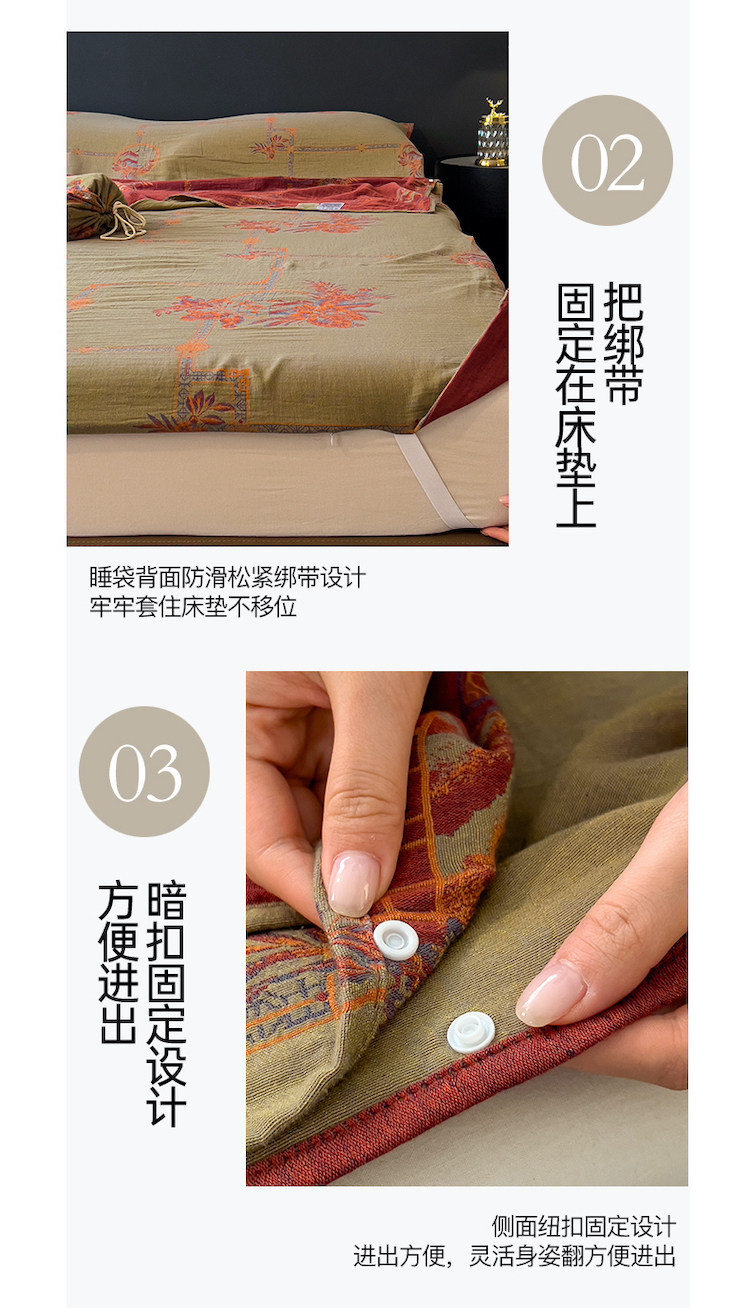 02

把绑带
固定在床垫上

睡袋背面防滑松紧绑带设计
牢牢套住床垫不移位

03

暗扣固定设计
方便进出

侧面纽扣固定设计
进出方便，灵活身姿翻方便进出