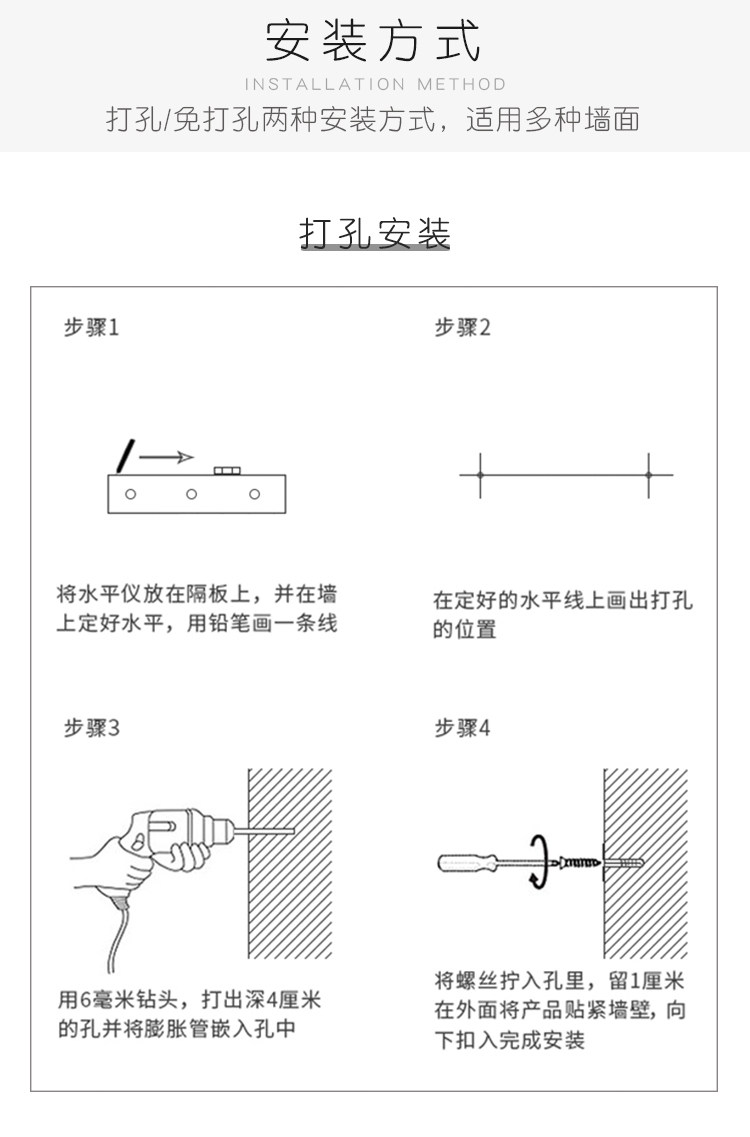 安装方式
INSTALLATION METHOD
打孔/免打孔两种安装方式，适用多种墙面

打孔安装

步骤1

将水平仪放在隔板上，并在墙上定好水平，用铅笔画一条线

步骤2

在定好的水平线上画出打孔的位置

步骤3

用6毫米钻头，打出深4厘米的孔并将膨胀管嵌入孔中

步骤4

将螺丝拧入孔里，留1厘米在外面将产品贴紧墙壁，向下扣入完成安装