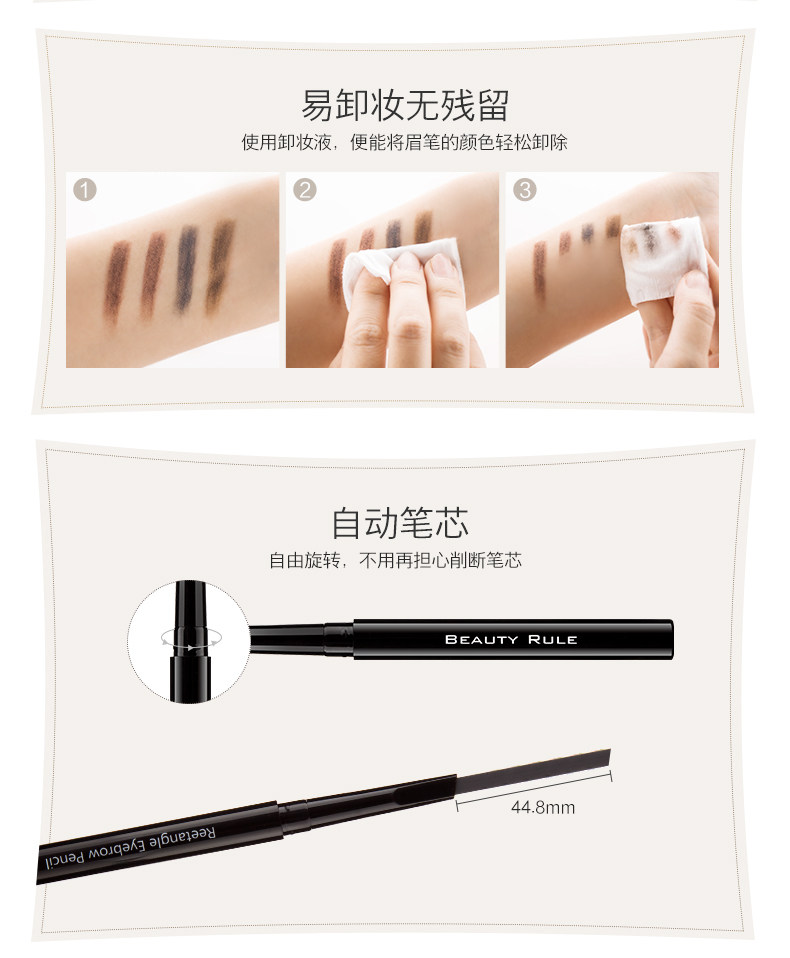 易卸妆无残留

使用卸妆液，便能将眉笔的颜色轻松卸除

1

2

3

自动笔芯

自由旋转，不用再担心削断笔芯

BEAUTY RULE

44.8mm

Reetangle Eyebrow Pencil