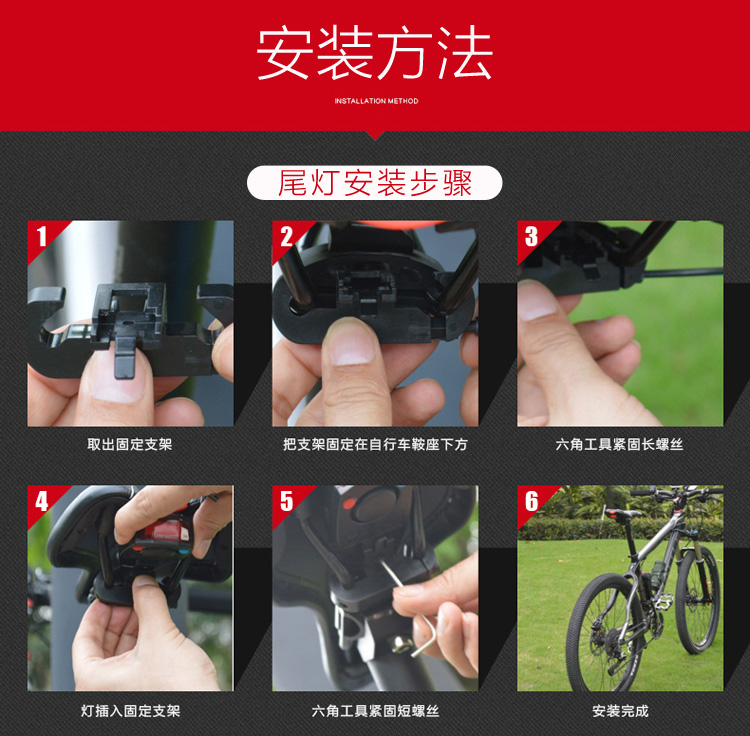 安装方法

INSTALLATION METHOD

尾灯安装步骤

1
取出固定支架

2
把支架固定在自行车鞍座下方

3
六角工具紧固长螺丝

4
灯插入固定支架

5
六角工具紧固短螺丝

6
安装完成