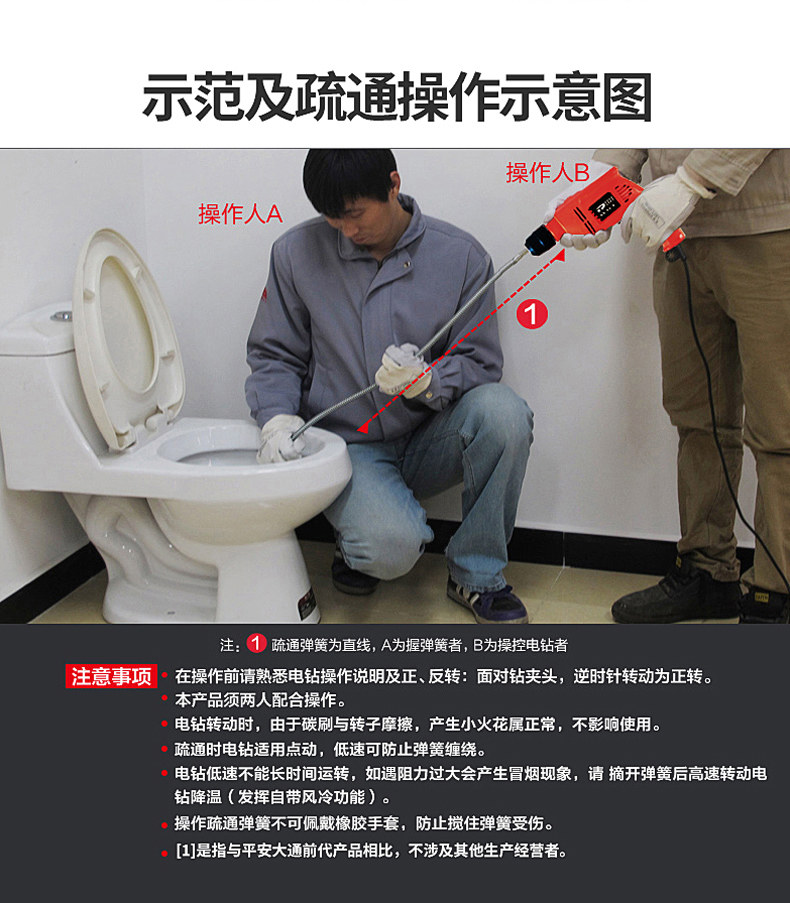 示范及疏通操作示意图

操作人A

操作人B

1

注：1 疏通弹簧为直线，A为握弹簧者，B为操控电钻者

注意事项

• 在操作前请熟悉电钻操作说明及正、反转：面对钻夹头，逆时针转动为正转。
• 本产品须两人配合操作。
• 电钻转动时，由于碳刷与转子摩擦，产生小火花属正常，不影响使用。
• 疏通时电钻适用点动，低速可防止弹簧缠绕。
• 电钻低速不能长时间运转，如遇阻力过大会产生冒烟现象，请 摘开弹簧后高速转动电钻降温（发挥自带风冷功能）。
• 操作疏通弹簧不可佩戴橡胶手套，防止搅住弹簧受伤。
• [1]是指与平安大通前代产品相比，不涉及其他生产经营者。