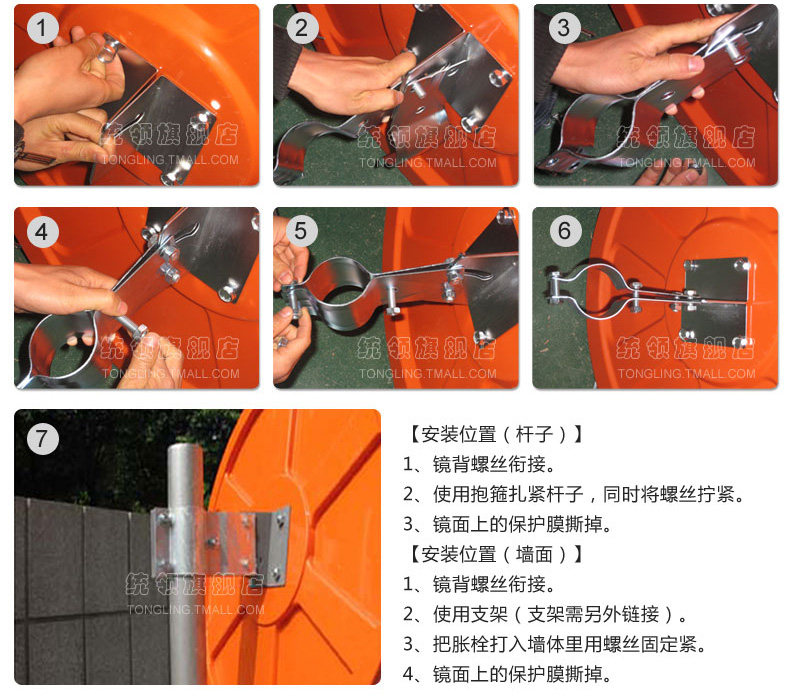 1
统领旗舰店
TONGLING.TMALL.COM

2
统领旗舰店
TONGLING.TMALL.COM

3
统领旗舰店
TONGLING.TMALL.COM

4
统领旗舰店
TONGLING.TMALL.COM

5
统领旗舰店
TONGLING.TMALL.COM

6
统领旗舰店
TONGLING.TMALL.COM

7
统领旗舰店
TONGLING.TMALL.COM

【安装位置（杆子）】
1、镜背螺丝衔接。
2、使用抱箍扎紧杆子，同时将螺丝拧紧。
3、镜面上的保护膜撕掉。
【安装位置（墙面）】
1、镜背螺丝衔接。
2、使用支架（支架需另外链接）。
3、把胀栓打入墙体里用螺丝固定紧。
4、镜面上的保护膜撕掉。