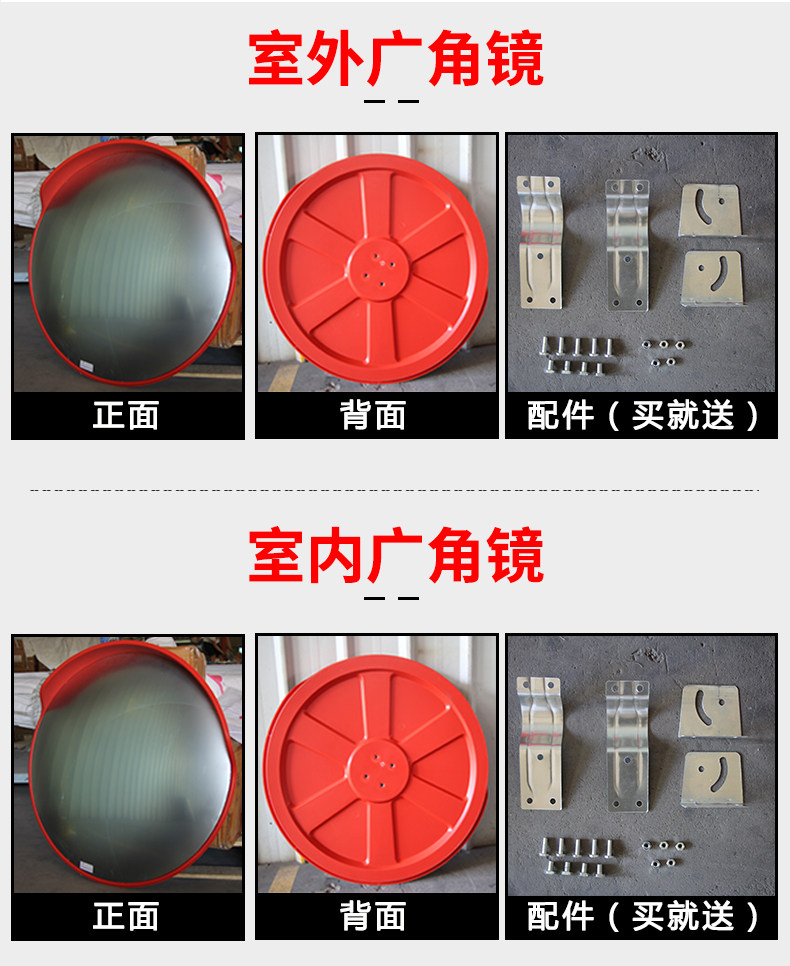 室外广角镜

正面

背面

配件（买就送）

室内广角镜

正面

背面

配件（买就送）