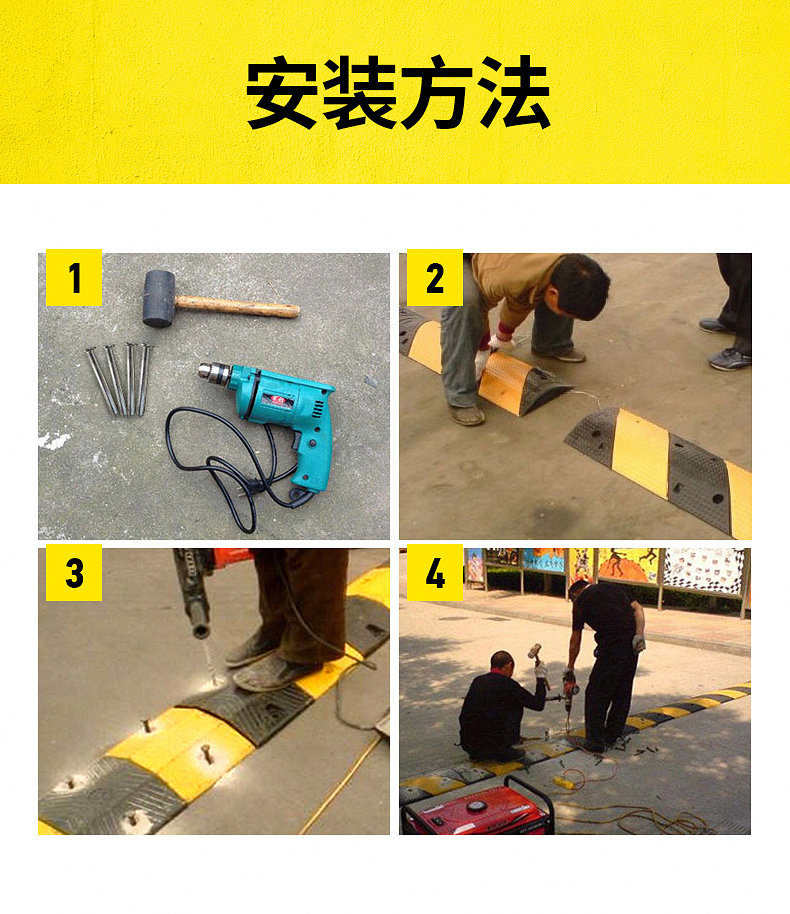 安装方法

1

2

3

4