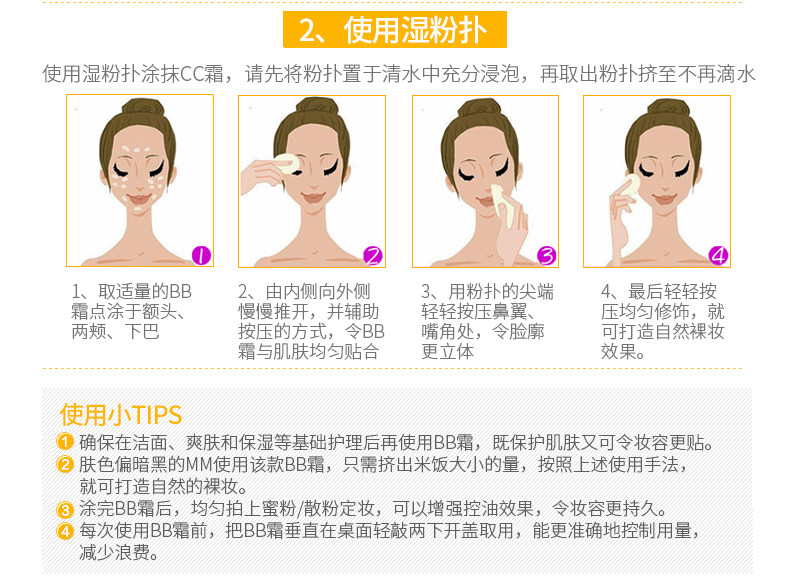 2、使用湿粉扑

使用湿粉扑涂抹CC霜，请先将粉扑置于清水中充分浸泡，再取出粉扑挤至不再滴水

1

2

3

4

1、取适量的BB霜点涂于额头、两颊、下巴

2、由内侧向外侧慢慢推开，并辅助按压的方式，令BB霜与肌肤均匀贴合

3、用粉扑的尖端轻轻按压鼻翼、嘴角处，令脸廓更立体

4、最后轻轻按压均匀修饰，就可打造自然裸妆效果。

使用小TIPS

1 确保在洁面、爽肤和保湿等基础护理后再使用BB霜，既保护肌肤又可令妆容更贴。

2 肤色偏暗黑的MM使用该款BB霜，只需挤出米饭大小的量，按照上述使用手法，就可打造自然的裸妆。

3 涂完BB霜后，均匀拍上蜜粉/散粉定妆，可以增强控油效果，令妆容更持久。

4 每次使用BB霜前，把BB霜垂直在桌面轻敲两下开盖取用，能更准确地控制用量，减少浪费。