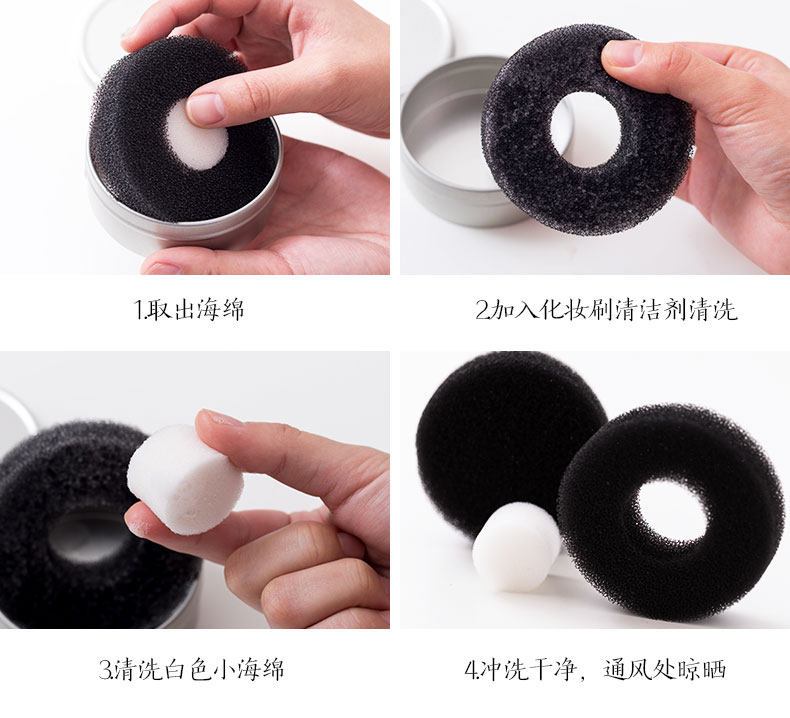 1.取出海绵

2.加入化妆刷清洁剂清洗

3.清洗白色小海绵

4.冲洗干净，通风处晾晒