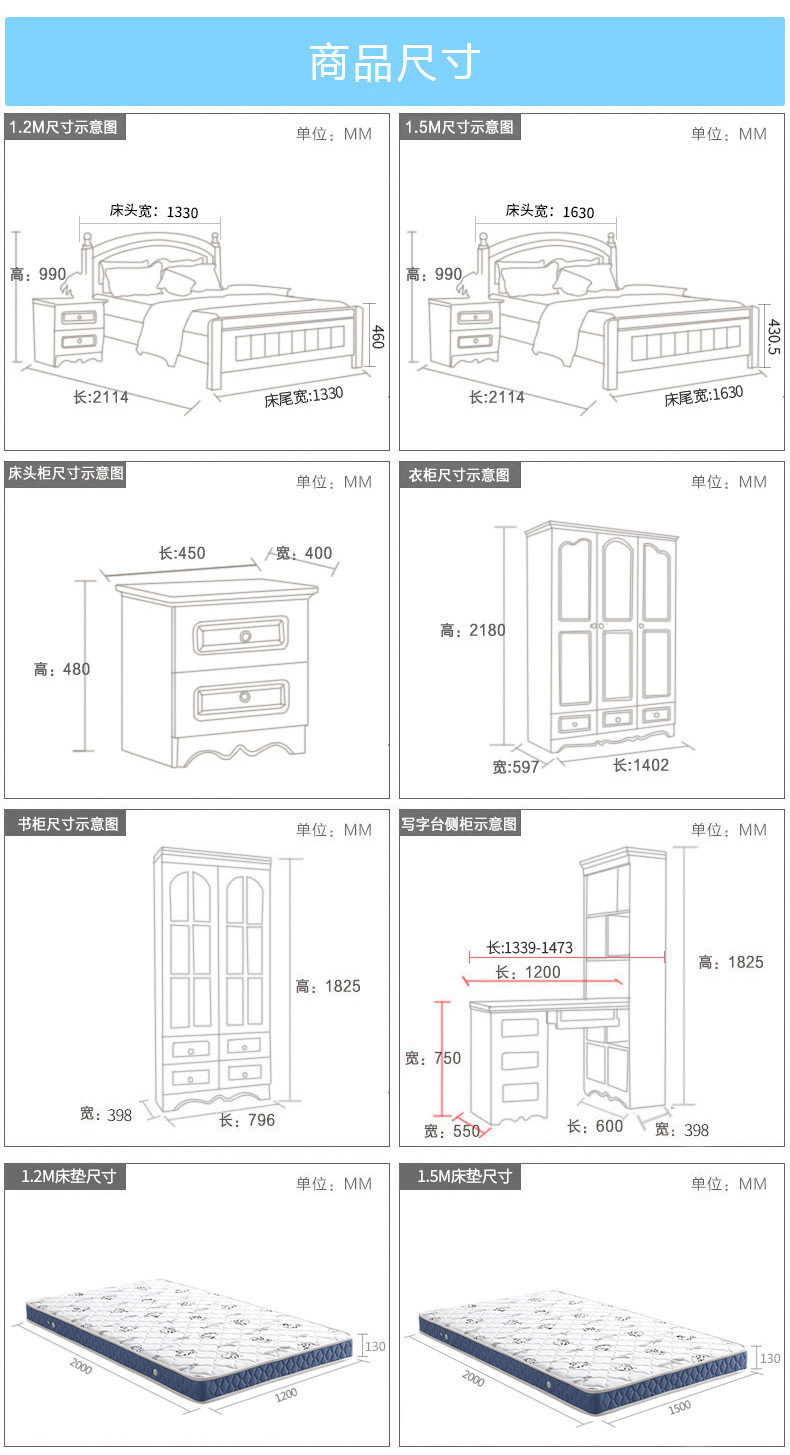 商品尺寸

1.2M尺寸示意图
单位：MM
床头宽：1330
高：990
460
长:2114
床尾宽:1330

1.5M尺寸示意图
单位：MM
床头宽：1630
高：990
430.5
长:2114
床尾宽:1630

床头柜尺寸示意图
单位：MM
长:450
宽：400
高：480

衣柜尺寸示意图
单位：MM
高：2180
宽:597
长:1402

书柜尺寸示意图
单位：MM
高：1825
宽：398
长：796

写字台侧柜示意图
单位：MM
长:1339-1473
长：1200
高：1825
宽：750
宽：550
长：600
宽：398

1.2M床垫尺寸
单位：MM
130
2000
1200

1.5M床垫尺寸
单位：MM
130
2000
1500