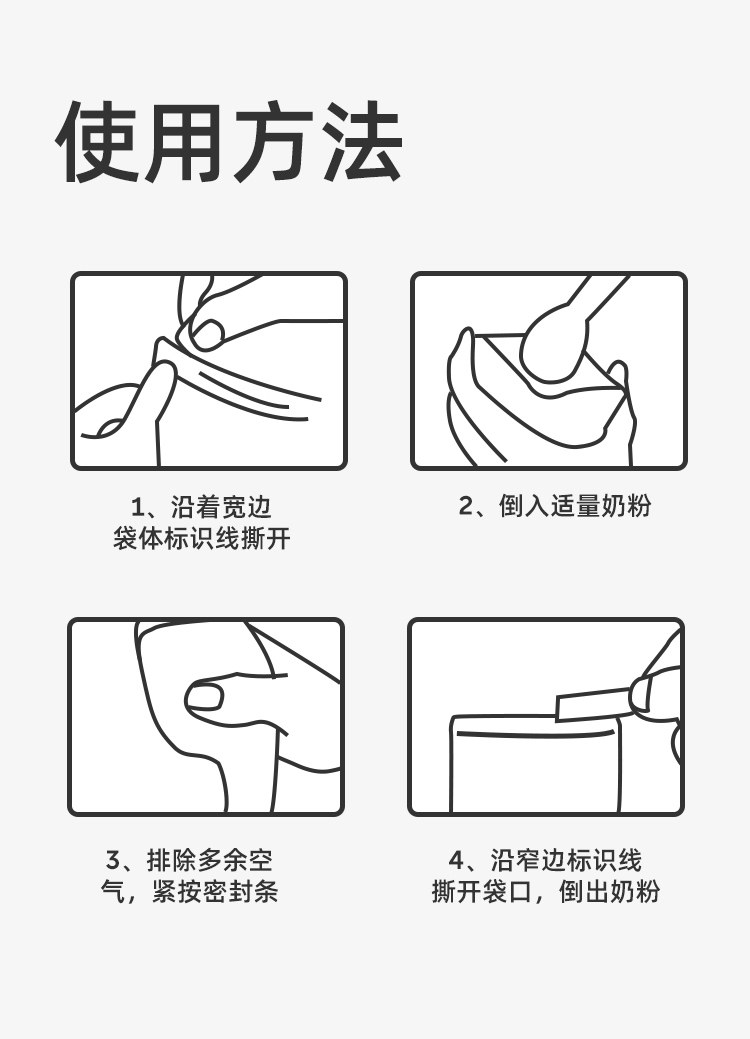 使用方法

1、沿着宽边袋体标识线撕开

2、倒入适量奶粉

3、排除多余空气，紧按密封条

4、沿窄边标识线撕开袋口，倒出奶粉