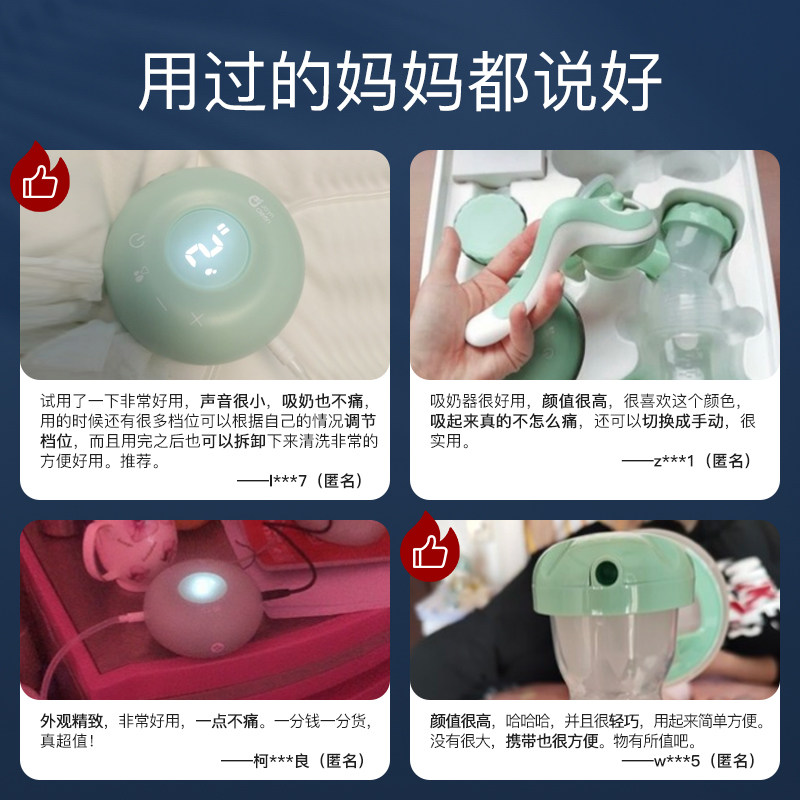 用过的妈妈都说好

试用了一下非常好用，声音很小，吸奶也不痛，用的时候还有很多档位可以根据自己的情况调节档位，而且用完之后也可以拆卸下来清洗非常的方便好用。推荐。

——l***7（匿名）

吸奶器很好用，颜值很高，很喜欢这个颜色，吸起来真的不怎么痛，还可以切换成手动，很实用。

——z***1（匿名）

外观精致，非常好用，一点不痛。一分钱一分货，真超值！

——柯***良（匿名）

颜值很高，哈哈哈，并且很轻巧，用起来简单方便。没有很大，携带也很方便。物有所值吧。

——w***5（匿名）