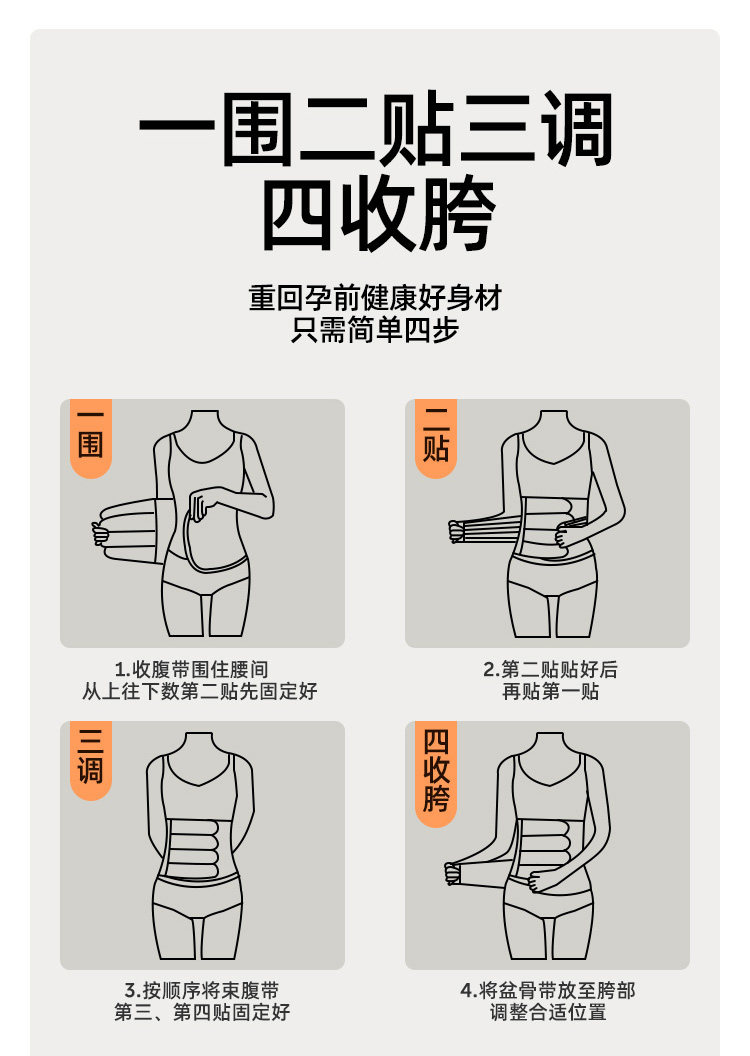 一围二贴三调
四收胯

重回孕前健康好身材
只需简单四步

一围

1.收腹带围住腰间
从上往下数第二贴先固定好

二贴

2.第二贴贴好后
再贴第一贴

三调

3.按顺序将束腹带
第三、第四贴固定好

四收胯

4.将盆骨带放至胯部
调整合适位置