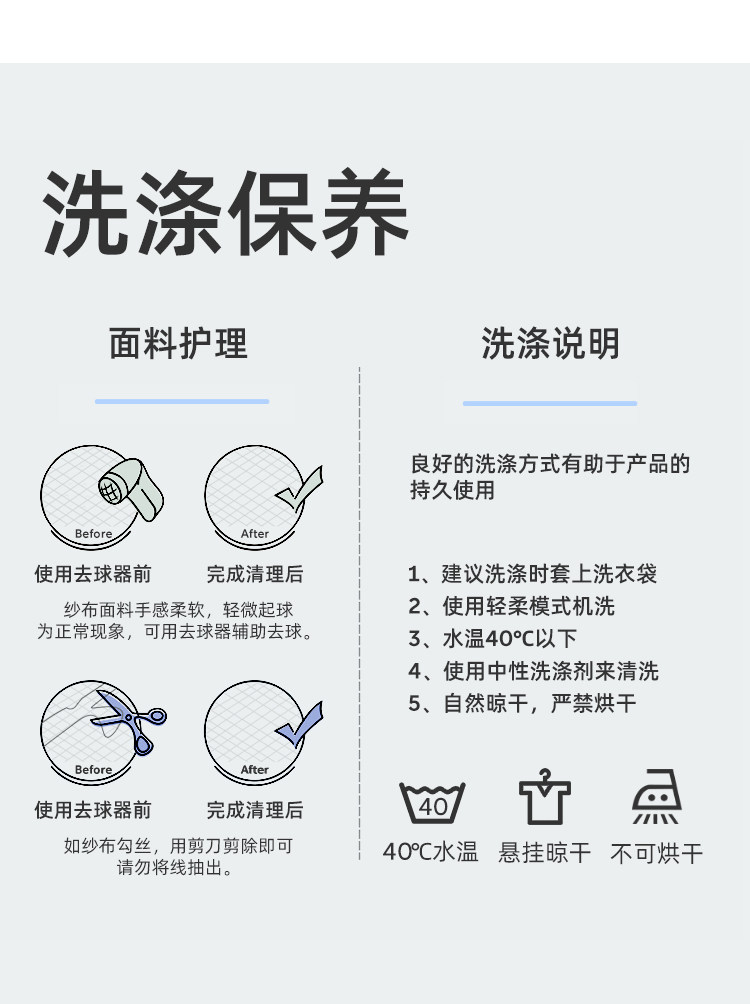 洗涤保养

面料护理

Before

After

使用去球器前

完成清理后

纱布面料手感柔软，轻微起球为正常现象，可用去球器辅助去球。

Before

After

使用去球器前

完成清理后

如纱布勾丝，用剪刀剪除即可请勿将线抽出。

洗涤说明

良好的洗涤方式有助于产品的持久使用

1、建议洗涤时套上洗衣袋
2、使用轻柔模式机洗
3、水温40℃以下
4、使用中性洗涤剂来清洗
5、自然晾干，严禁烘干

40

40℃水温

悬挂晾干

不可烘干