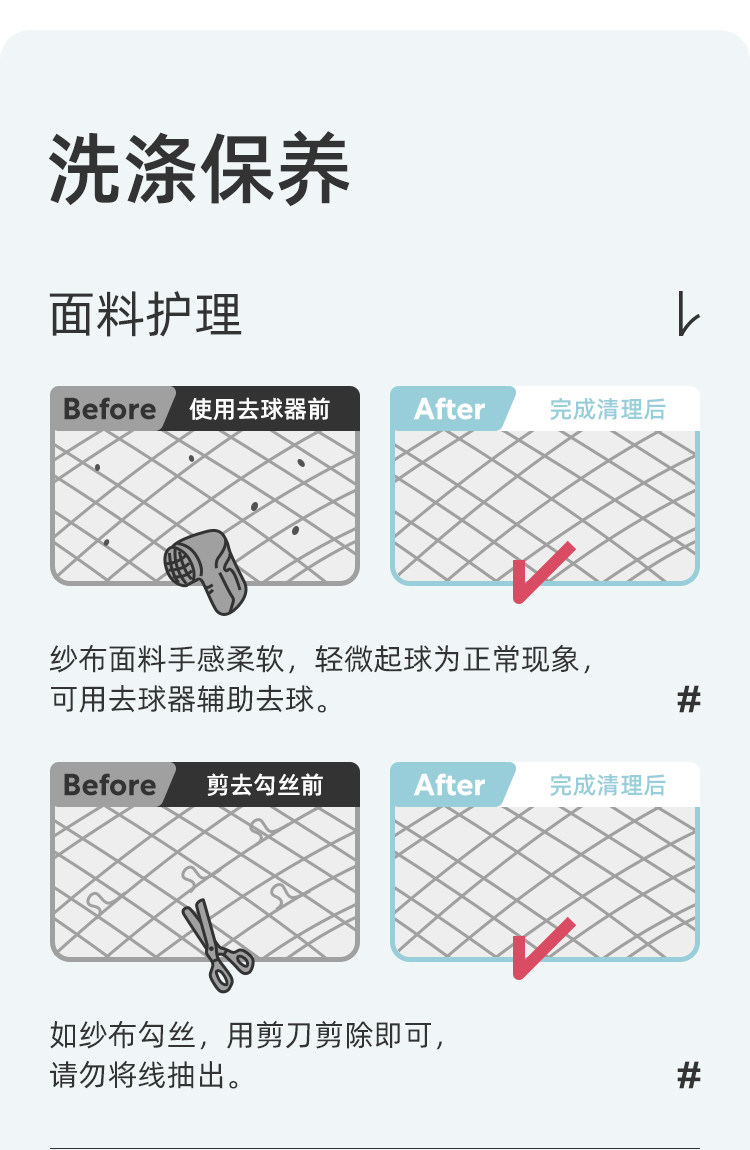 洗涤保养

面料护理

Before 使用去球器前

After 完成清理后

纱布面料手感柔软，轻微起球为正常现象，可用去球器辅助去球。

#

Before 剪去勾丝前

After 完成清理后

如纱布勾丝，用剪刀剪除即可，请勿将线抽出。

#