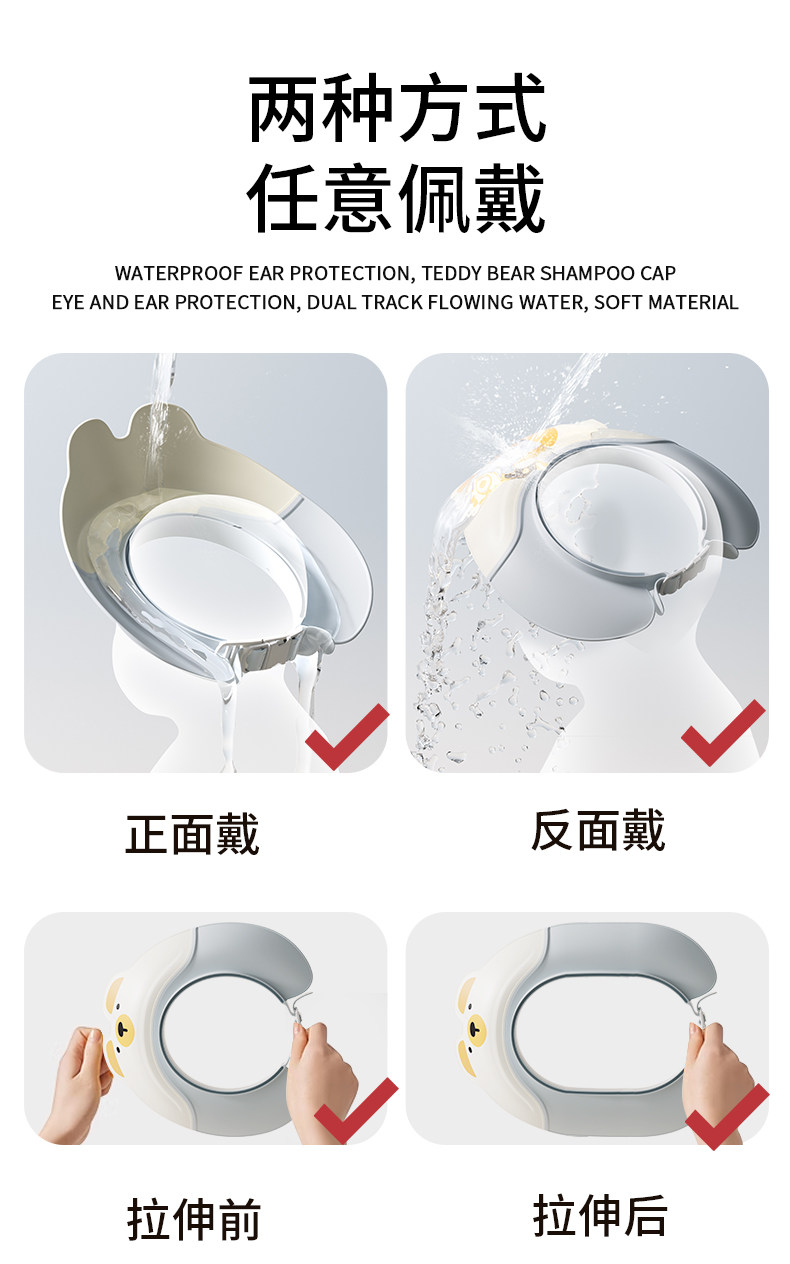 两种方式
任意佩戴

WATERPROOF EAR PROTECTION, TEDDY BEAR SHAMPOO CAP
EYE AND EAR PROTECTION, DUAL TRACK FLOWING WATER, SOFT MATERIAL

正面戴

反面戴

拉伸前

拉伸后