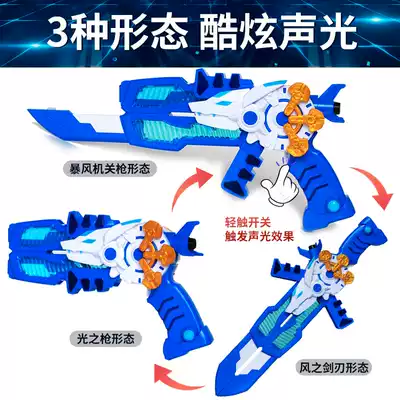 3种形态 酷炫声光

暴风机关枪形态

轻触开关
触发声光效果

光之枪形态

风之剑刃形态