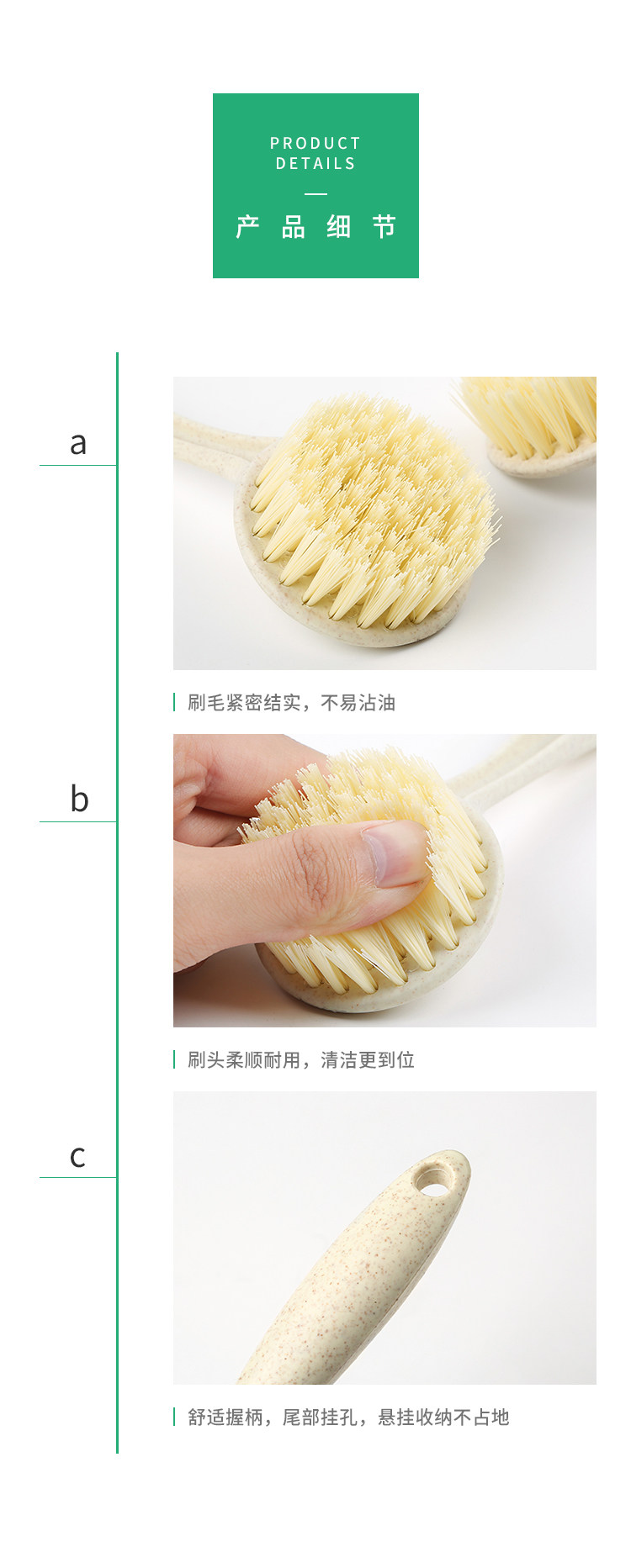 PRODUCT DETAILS

产 品 细 节

a

刷毛紧密结实，不易沾油

b

刷头柔顺耐用，清洁更到位

c

舒适握柄，尾部挂孔，悬挂收纳不占地