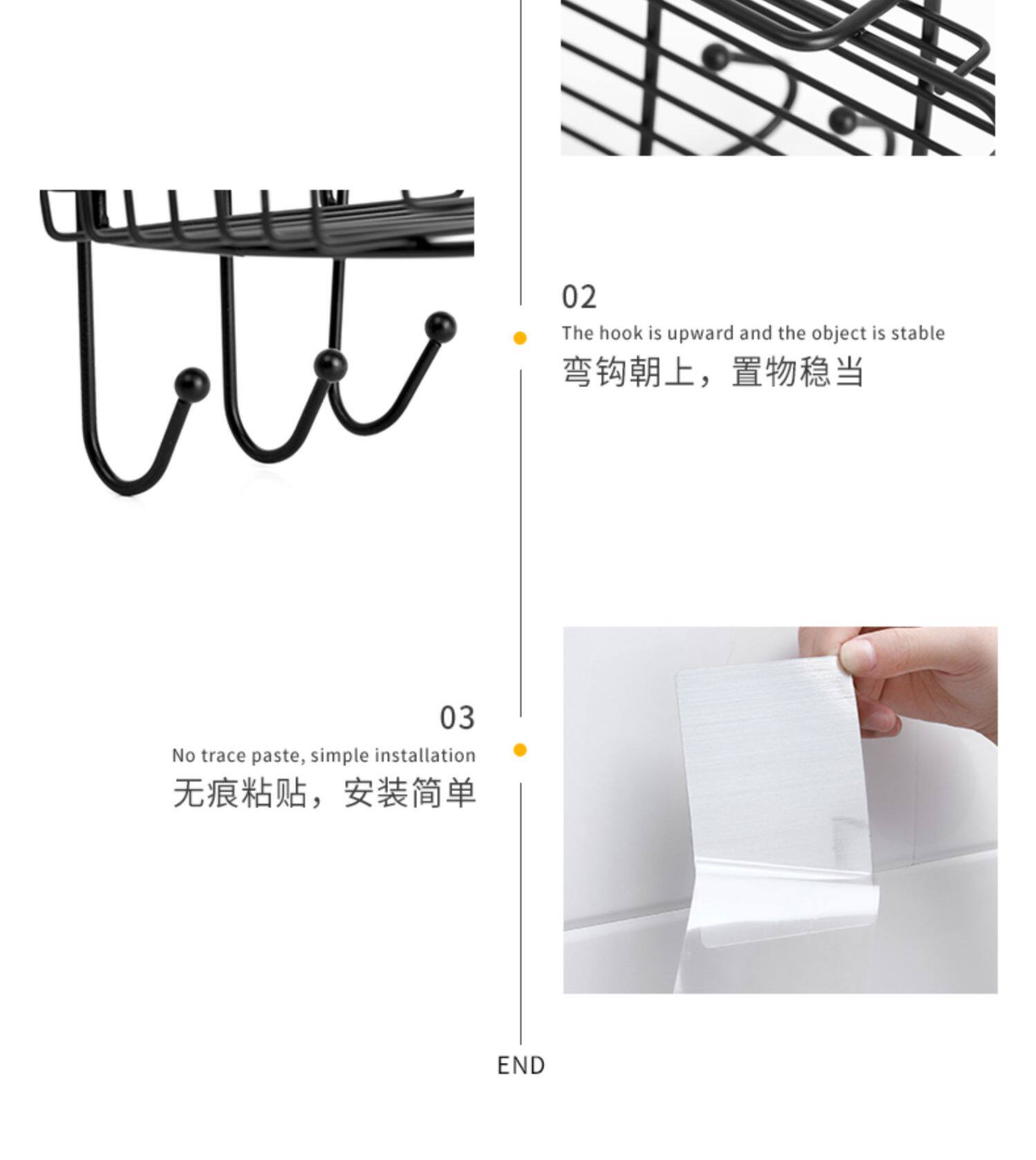 02
The hook is upward and the object is stable
弯钩朝上，置物稳当

03
No trace paste, simple installation
无痕粘贴，安装简单

END