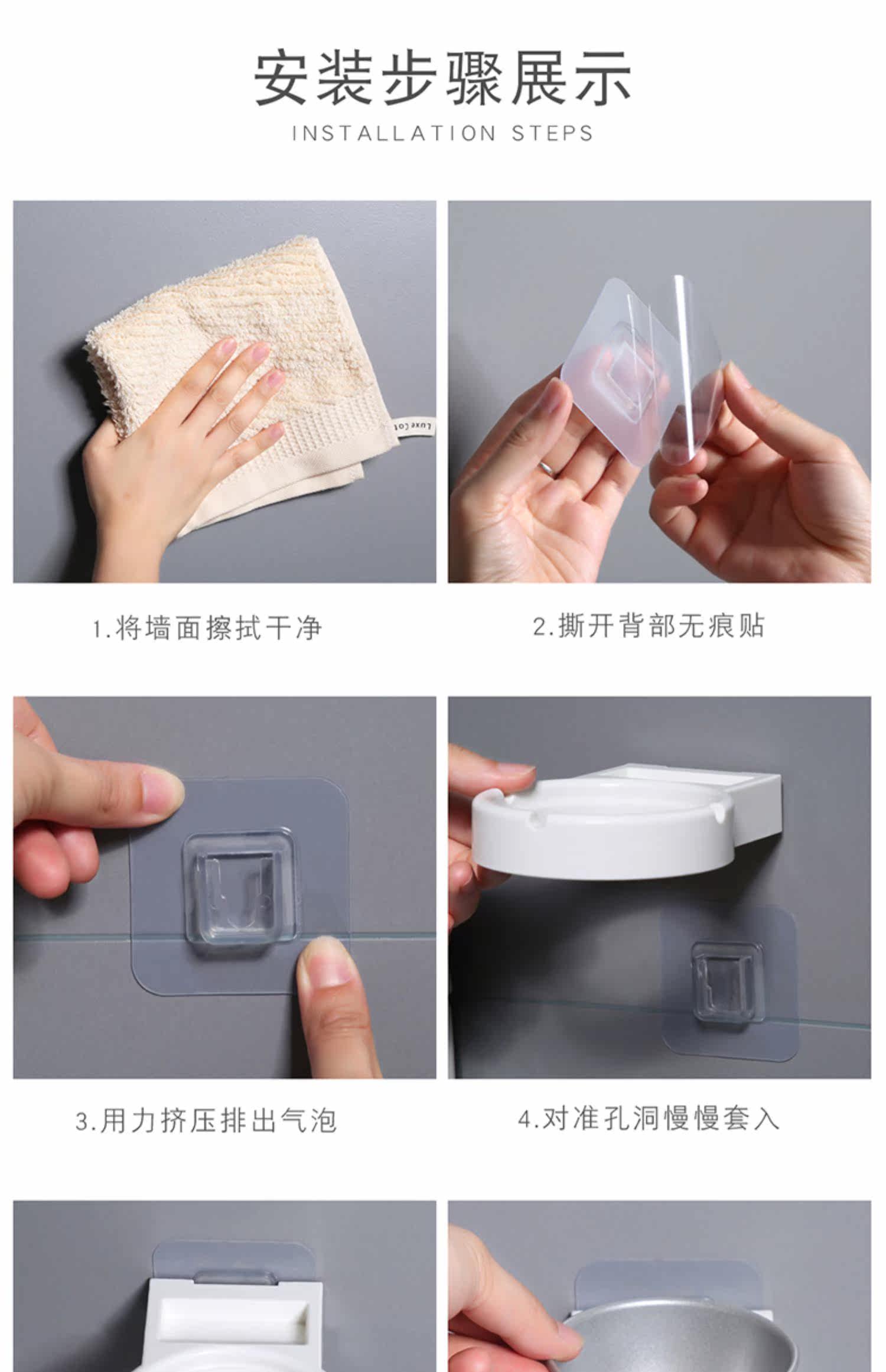 安装步骤展示

INSTALLATION STEPS

Luxe Cot

1.将墙面擦拭干净

2.撕开背部无痕贴

3.用力挤压排出气泡

4.对准孔洞慢慢套入