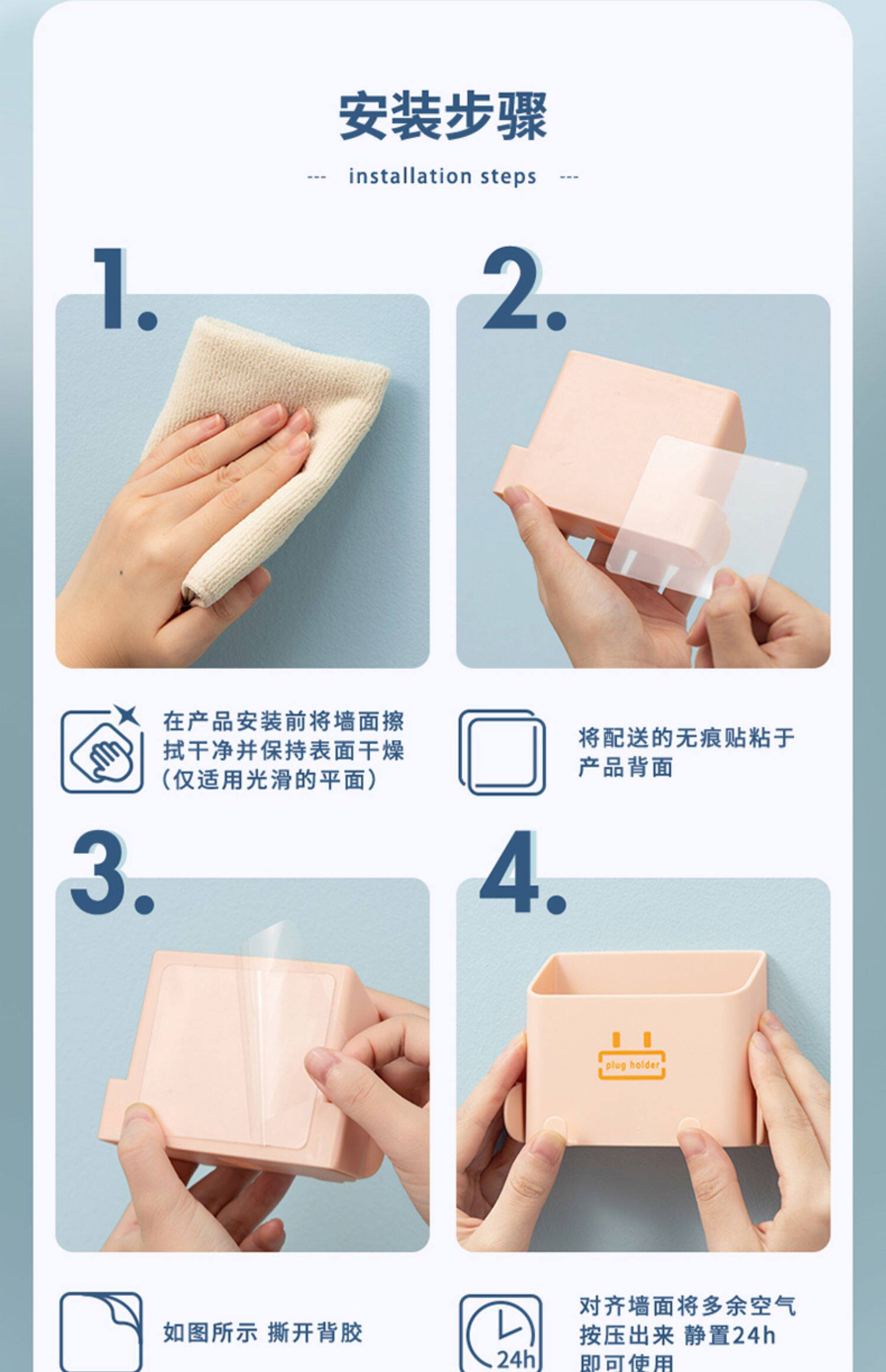 安装步骤

--- installation steps ---

1.

2.

在产品安装前将墙面擦拭干净并保持表面干燥（仅适用光滑的平面）

将配送的无痕贴粘于产品背面

3.

4.

plug holder

如图所示 撕开背胶

24h

对齐墙面将多余空气按压出来 静置24h即可使用