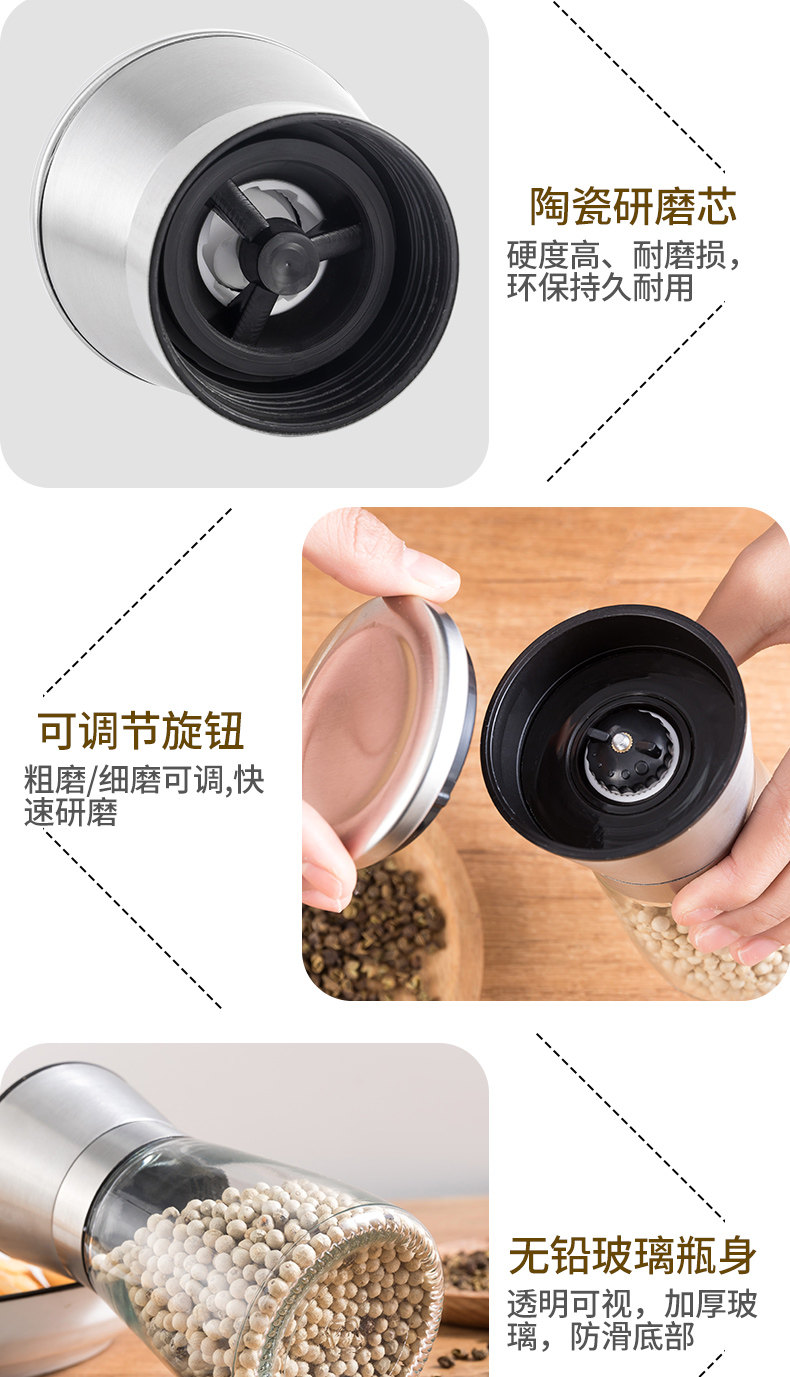 陶瓷研磨芯
硬度高、耐磨损，环保持久耐用

可调节旋钮
粗磨/细磨可调,快速研磨

无铅玻璃瓶身
透明可视，加厚玻璃，防滑底部