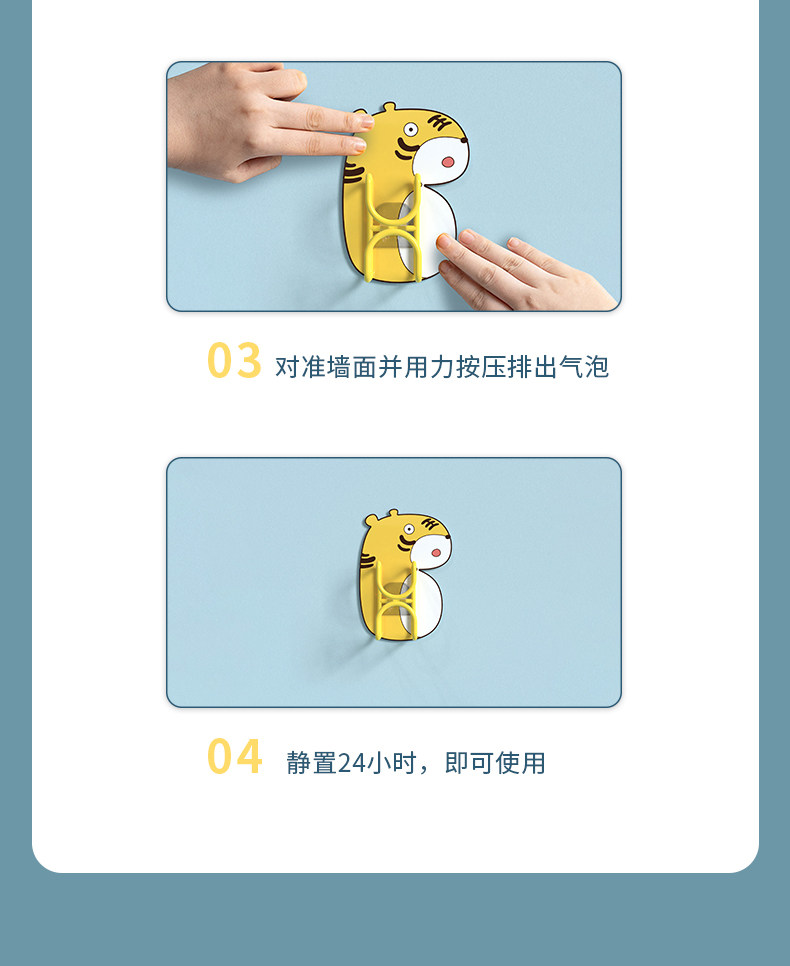 03 对准墙面并用力按压排出气泡

04 静置24小时，即可使用