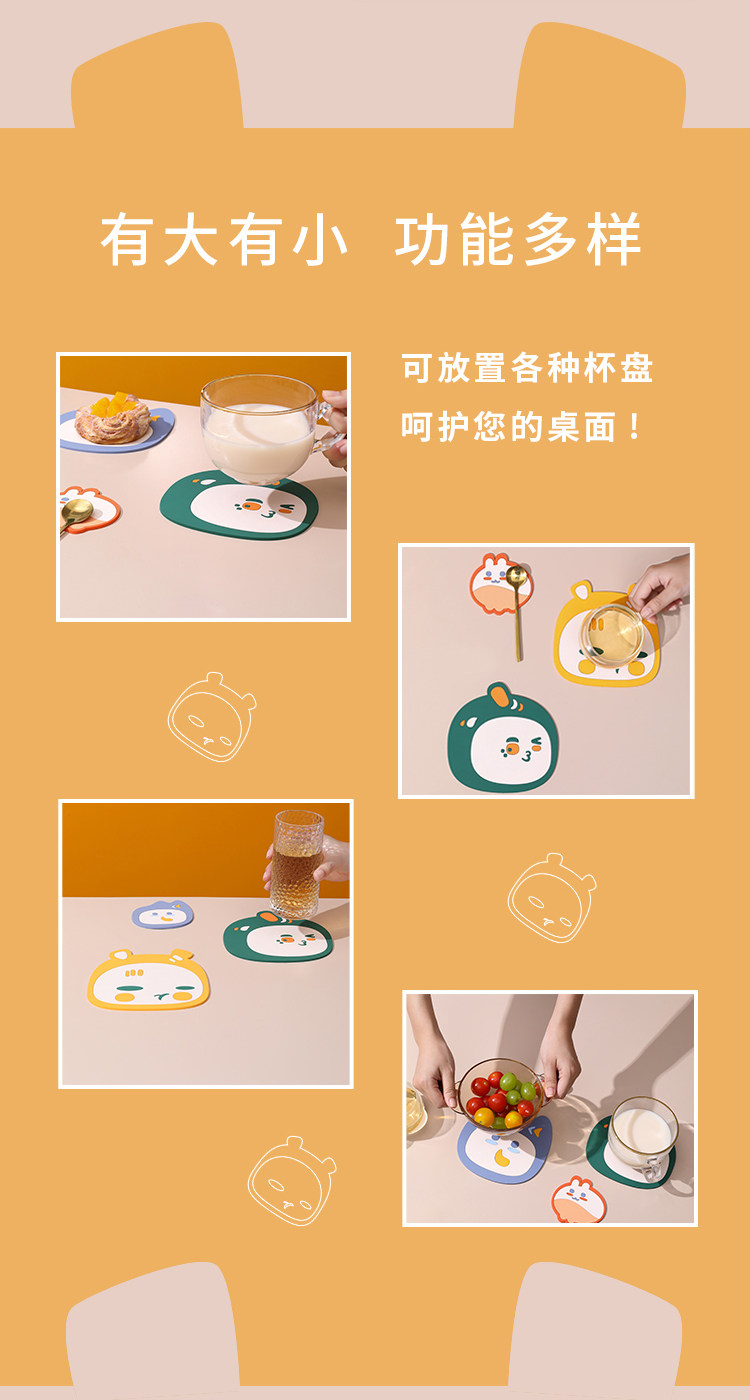 有大有小 功能多样

可放置各种杯盘
呵护您的桌面！