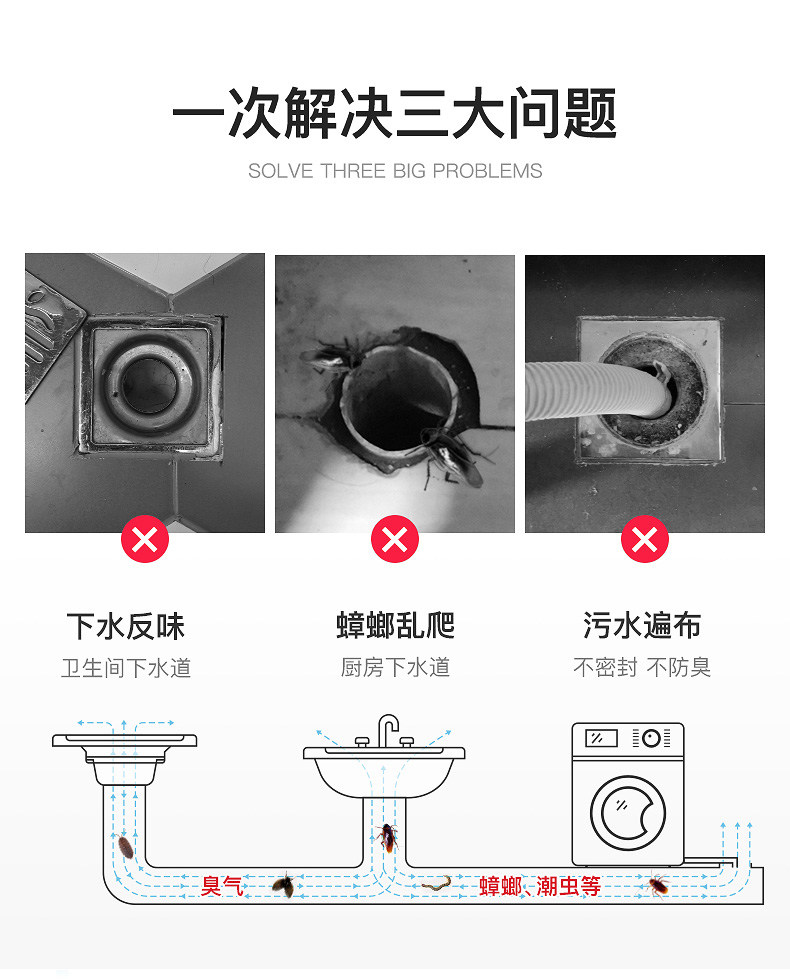 一次解决三大问题

SOLVE THREE BIG PROBLEMS

下水反味
卫生间下水道

蟑螂乱爬
厨房下水道

污水遍布
不密封 不防臭

臭气

蟑螂、潮虫等