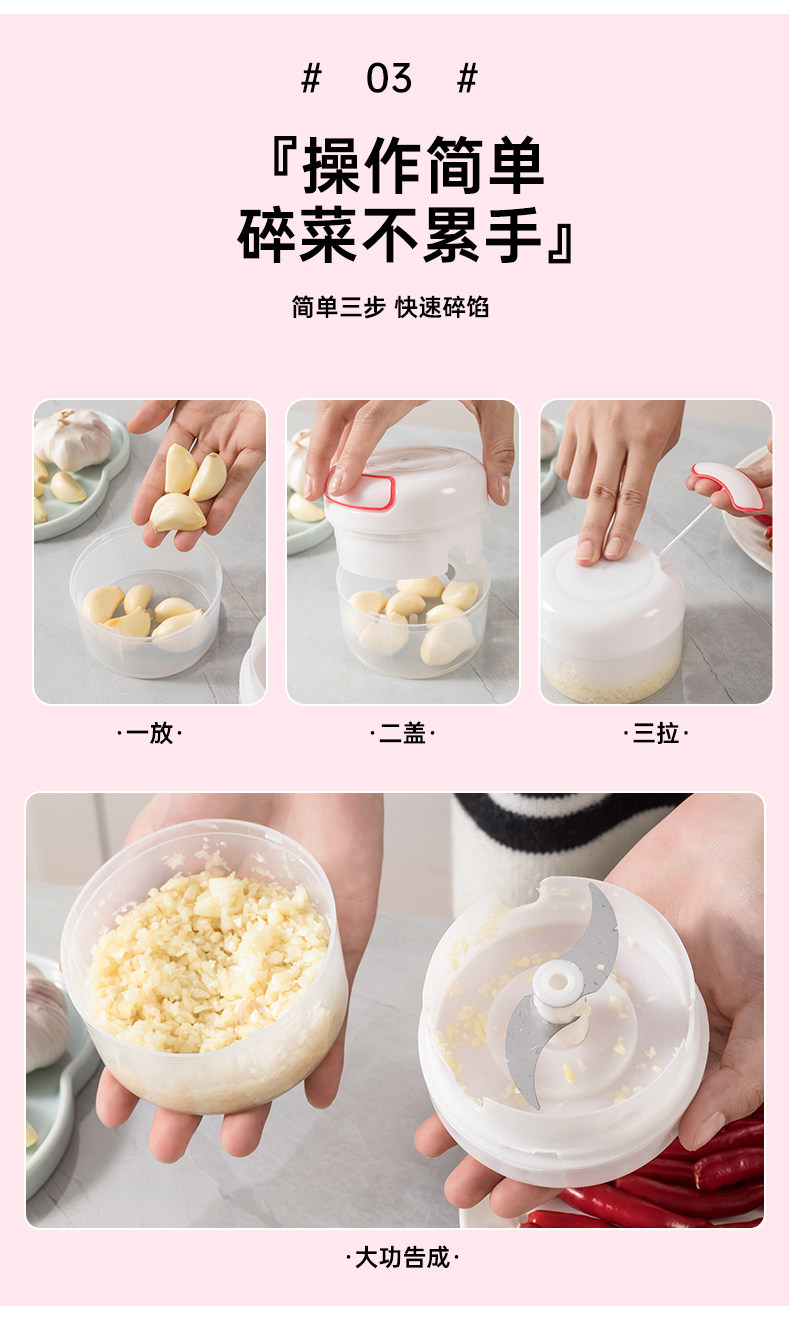 # 03 #

『操作简单
碎菜不累手』

简单三步 快速碎馅

·一放·

·二盖·

·三拉·

·大功告成·