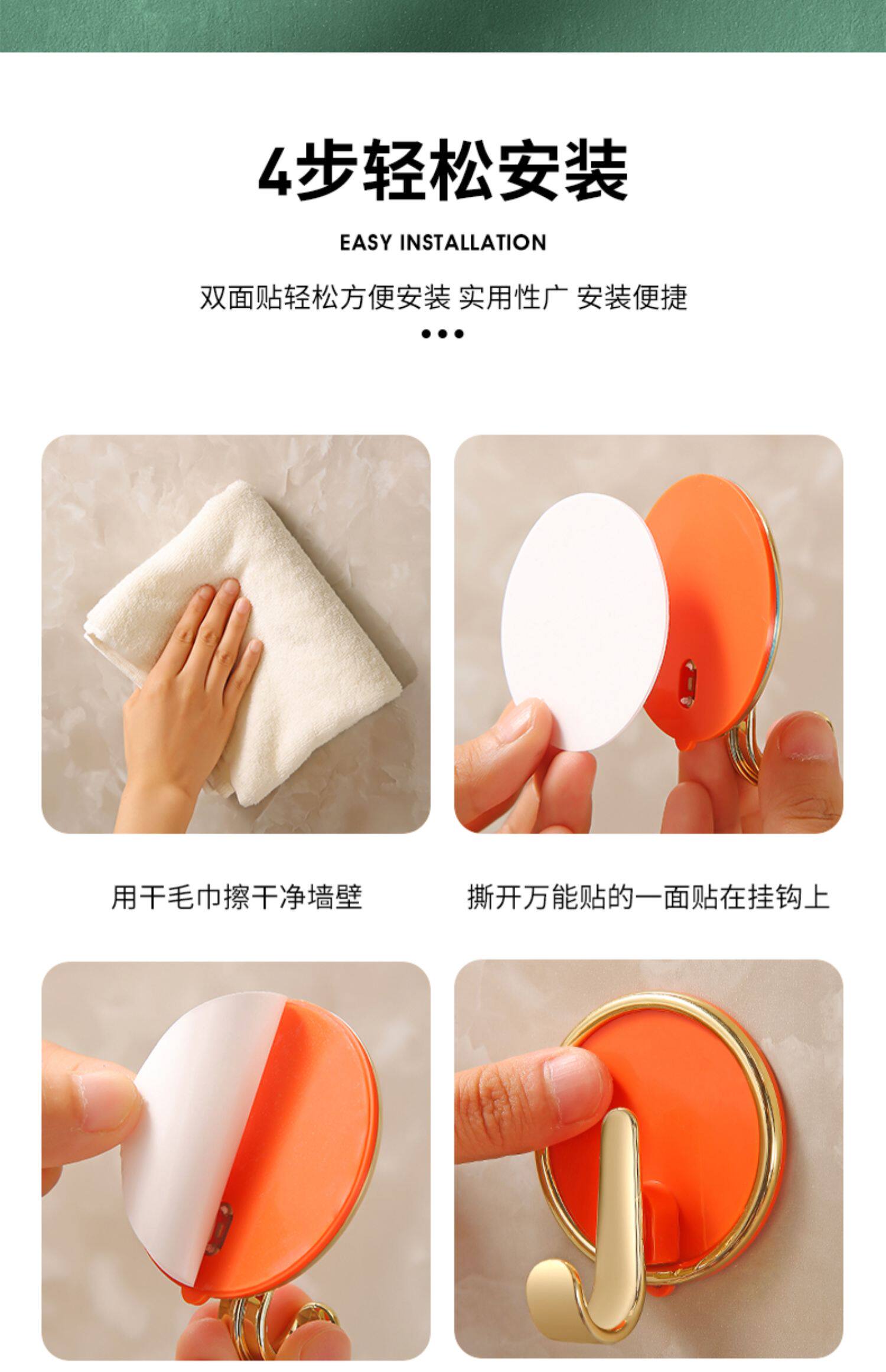 4步轻松安装

EASY INSTALLATION

双面贴轻松方便安装 实用性广 安装便捷

用干毛巾擦干净墙壁

撕开万能贴的一面贴在挂钩上