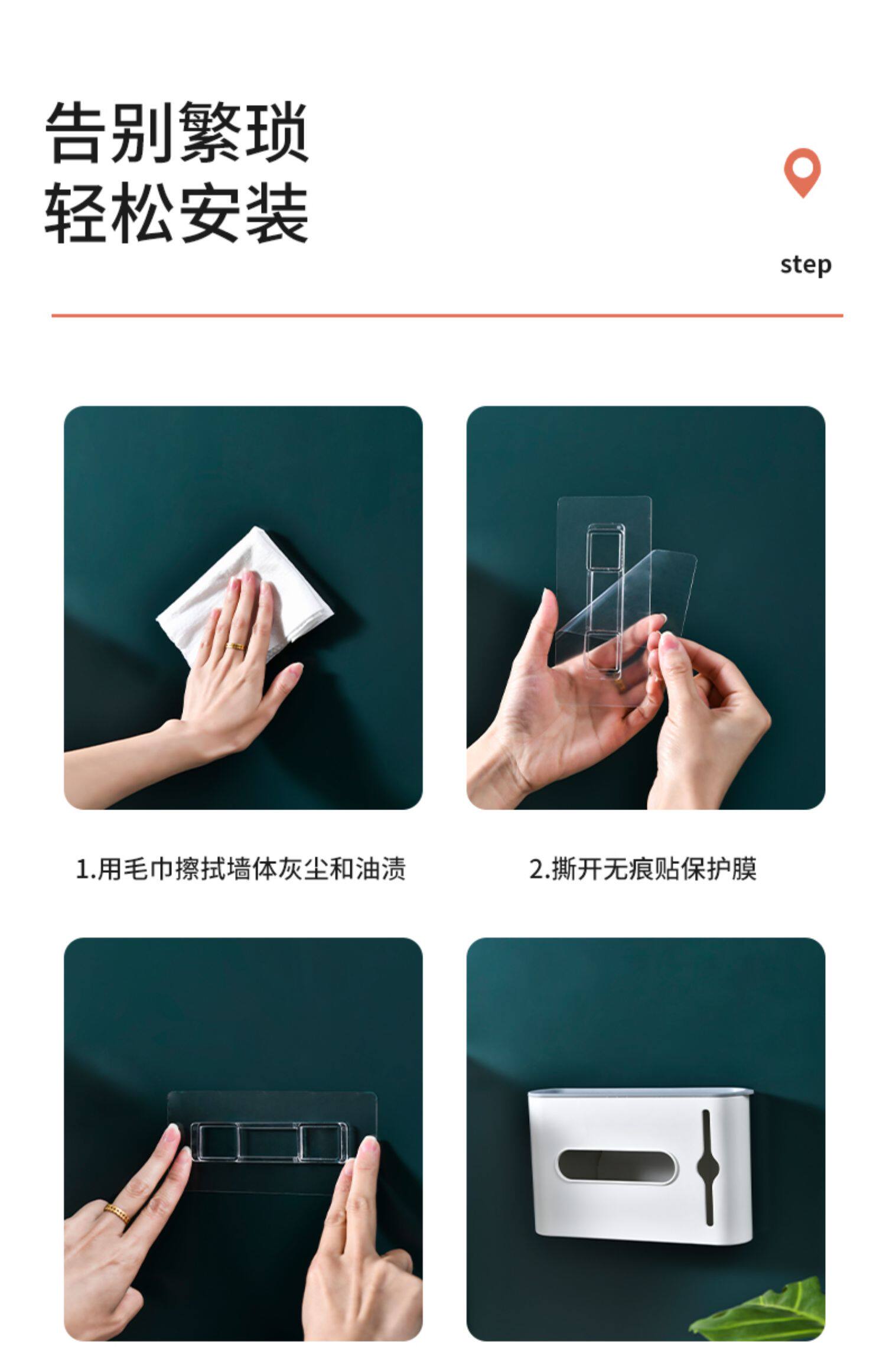 告别繁琐
轻松安装

step

1.用毛巾擦拭墙体灰尘和油渍

2.撕开无痕贴保护膜