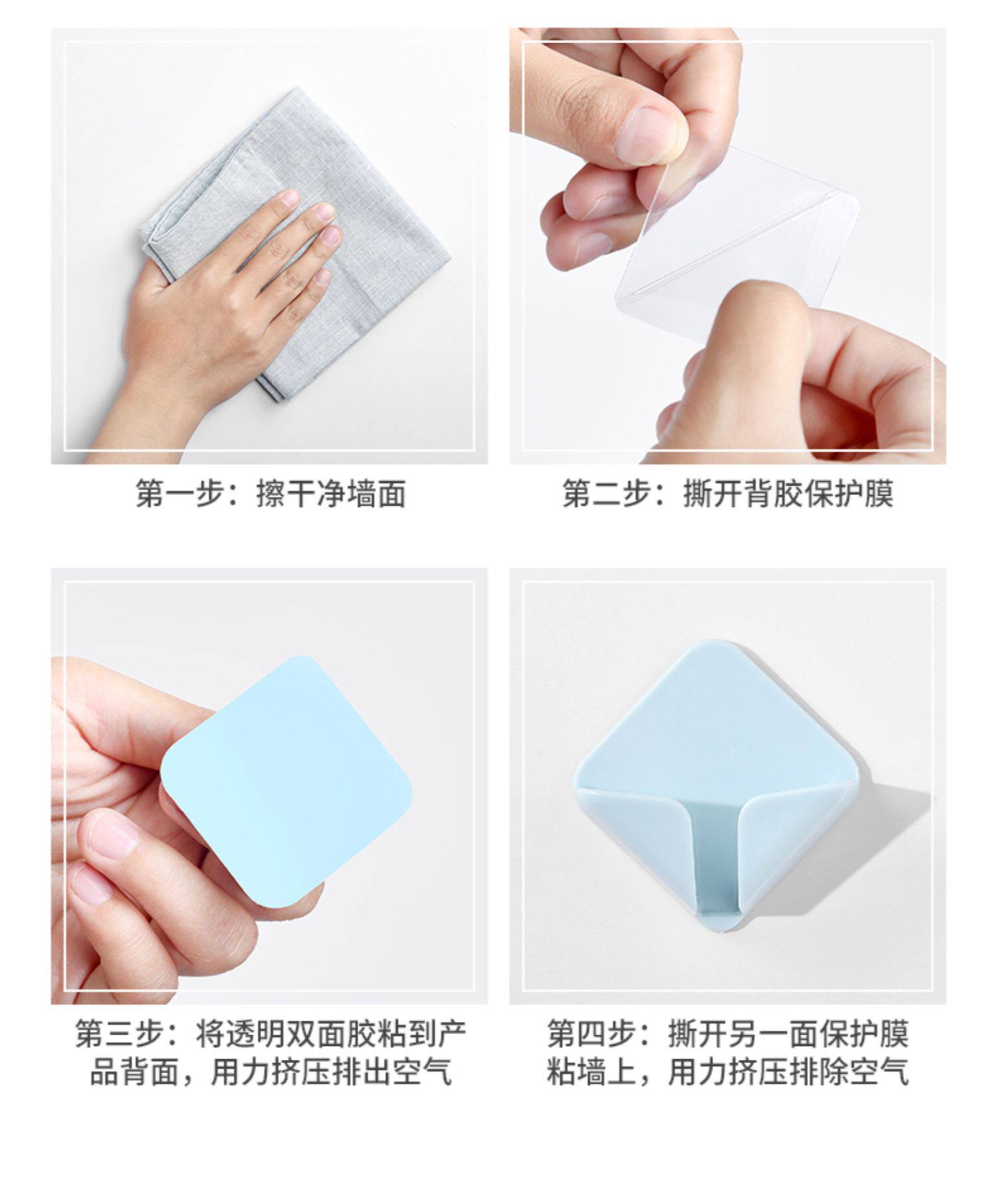 第一步：擦干净墙面

第二步：撕开背胶保护膜

第三步：将透明双面胶粘到产品背面，用力挤压排出空气

第四步：撕开另一面保护膜粘墙上，用力挤压排除空气