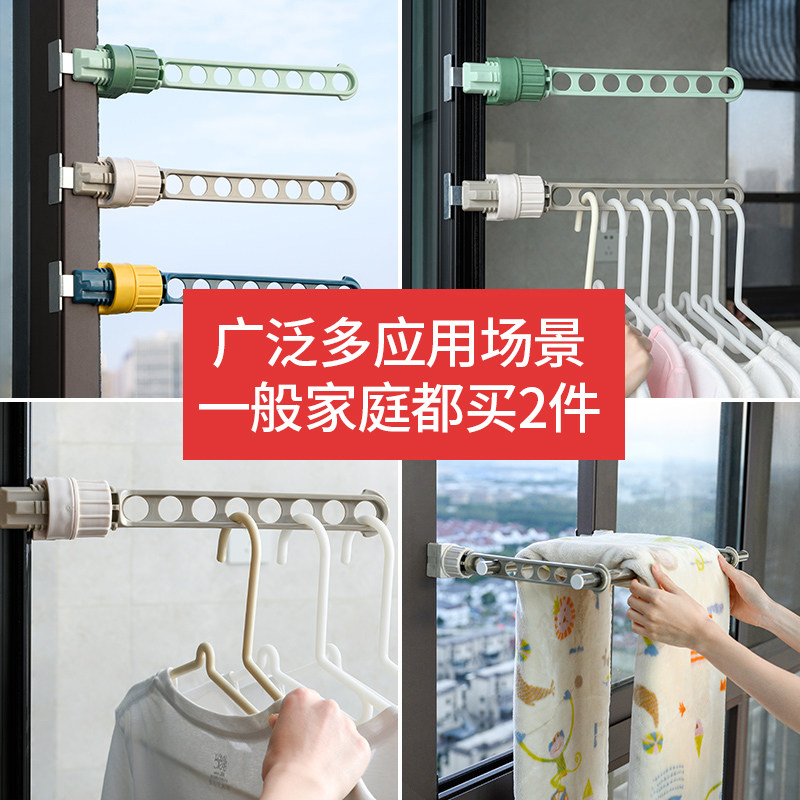 广泛多应用场景
一般家庭都买2件