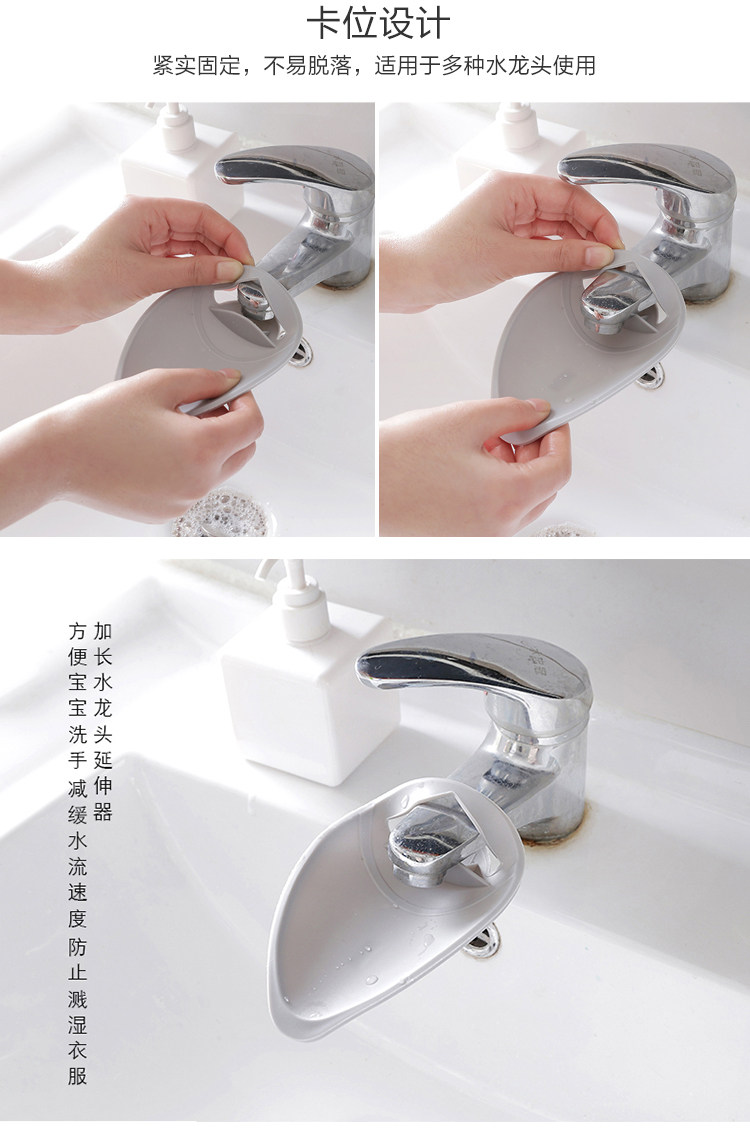 卡位设计

紧实固定，不易脱落，适用于多种水龙头使用

加长水龙头延伸器

方便宝宝洗手减缓水流速度防止溅湿衣服