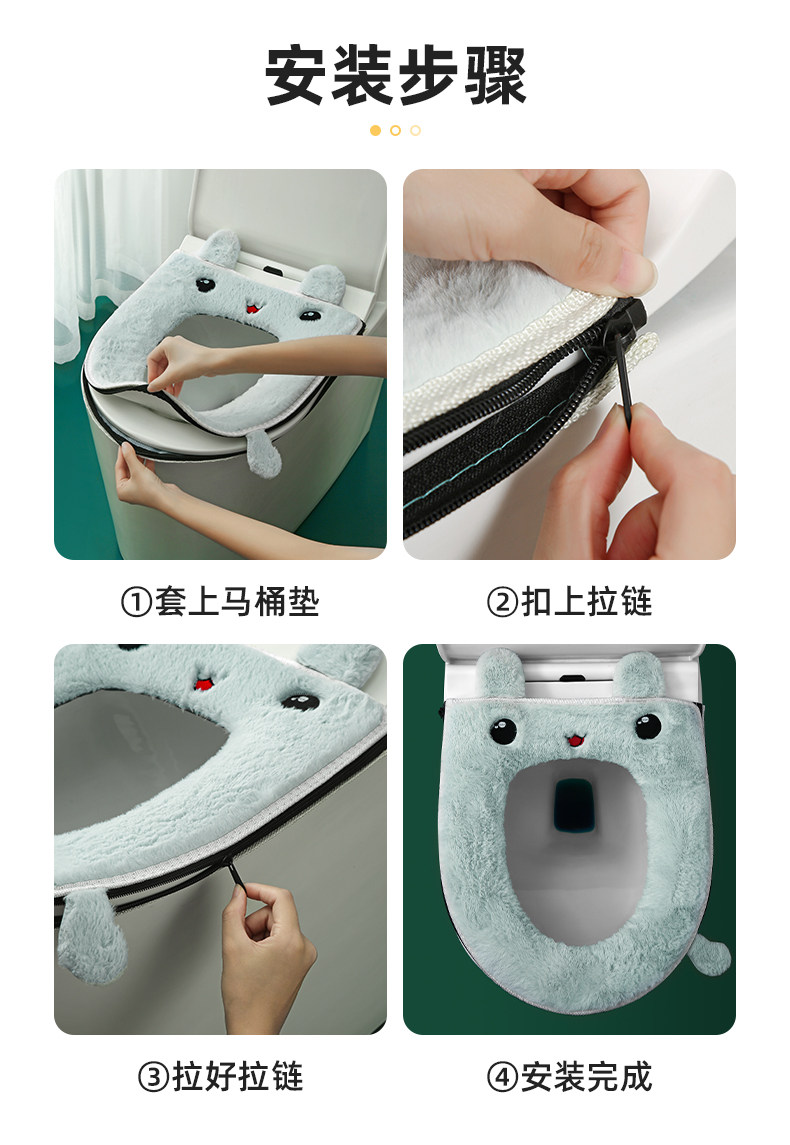 安装步骤

①套上马桶垫

②扣上拉链

③拉好拉链

④安装完成